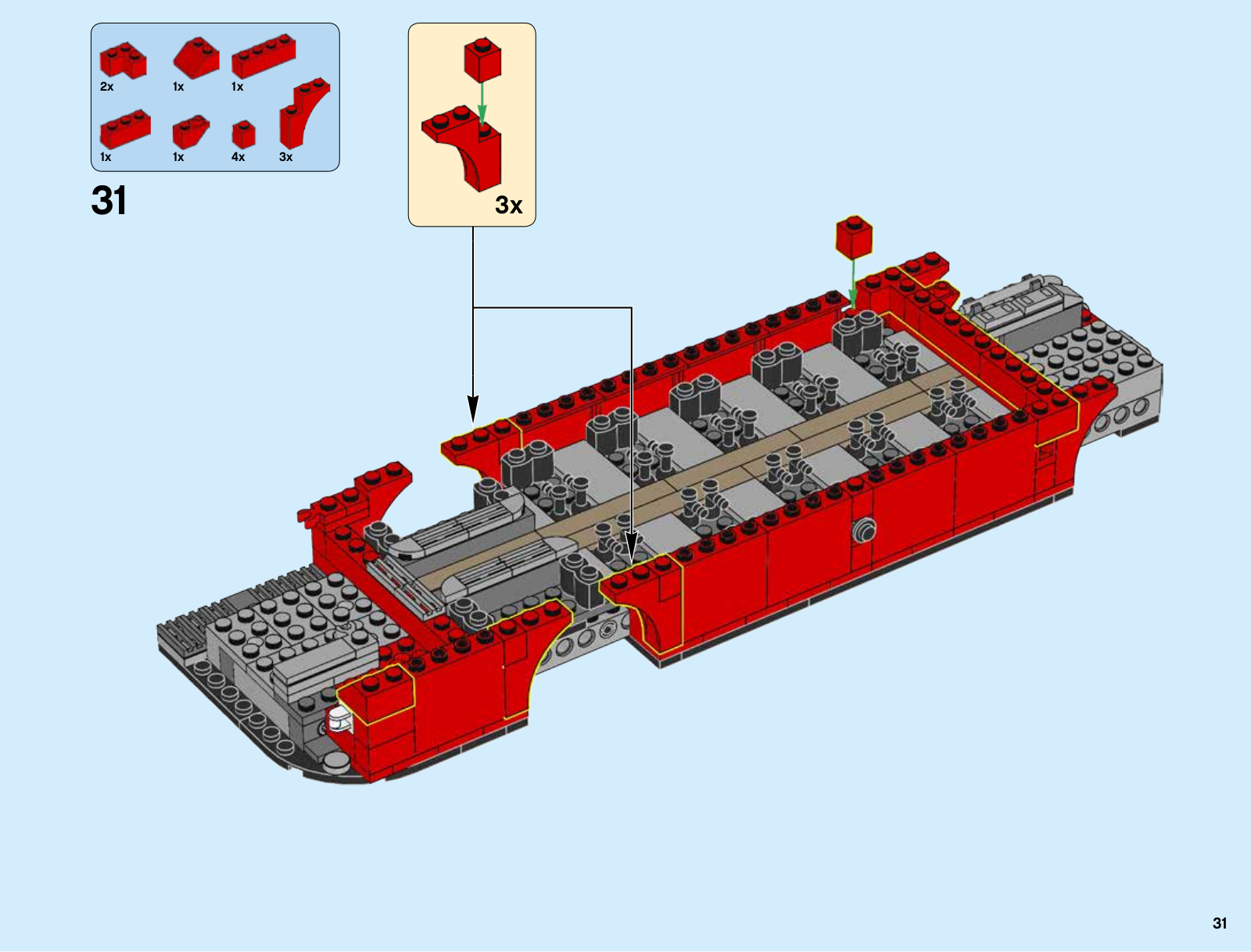 2x 1x 1x
1x 1x 4x 3x

31

3x

31