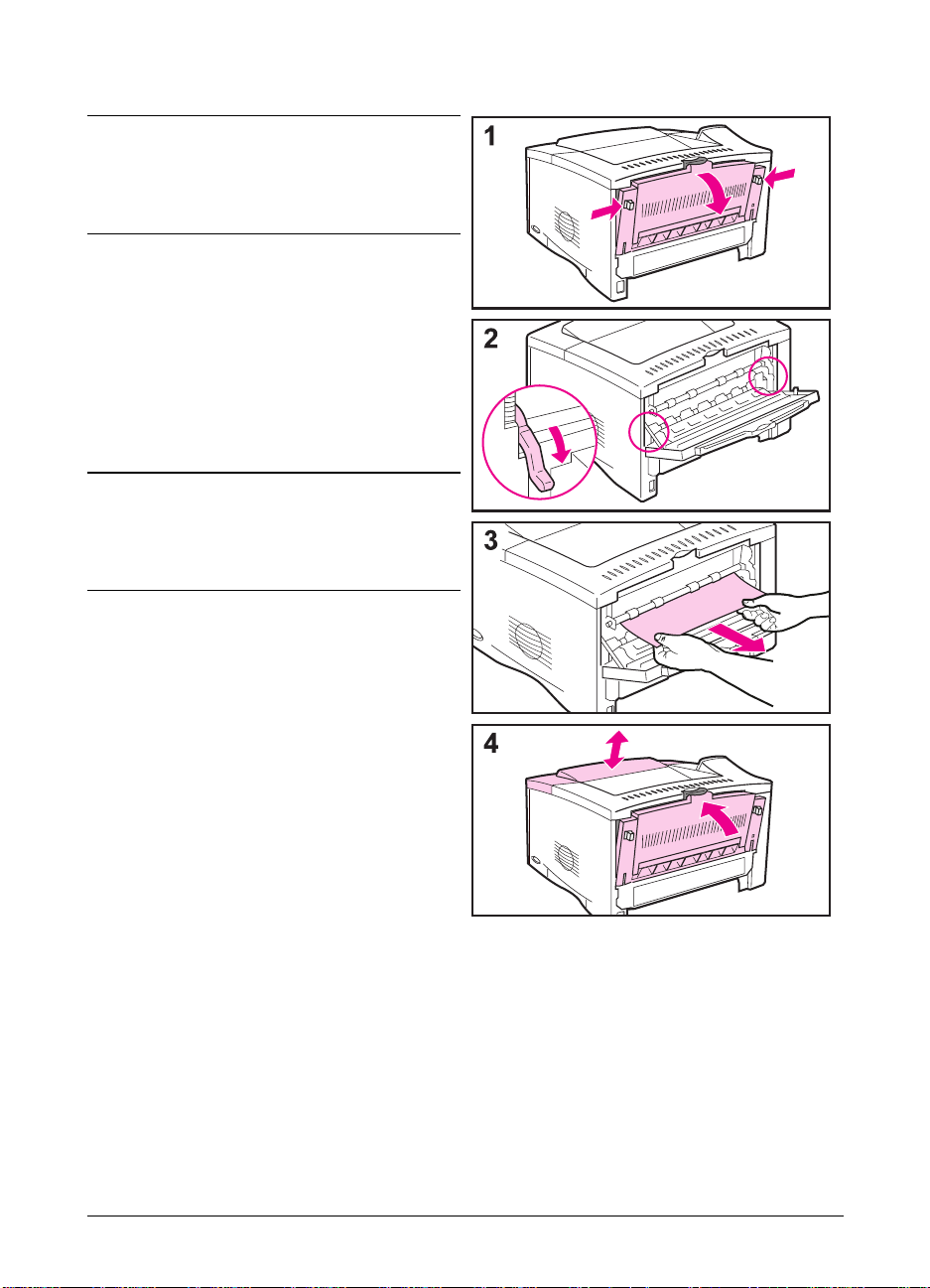 1

2

3

4