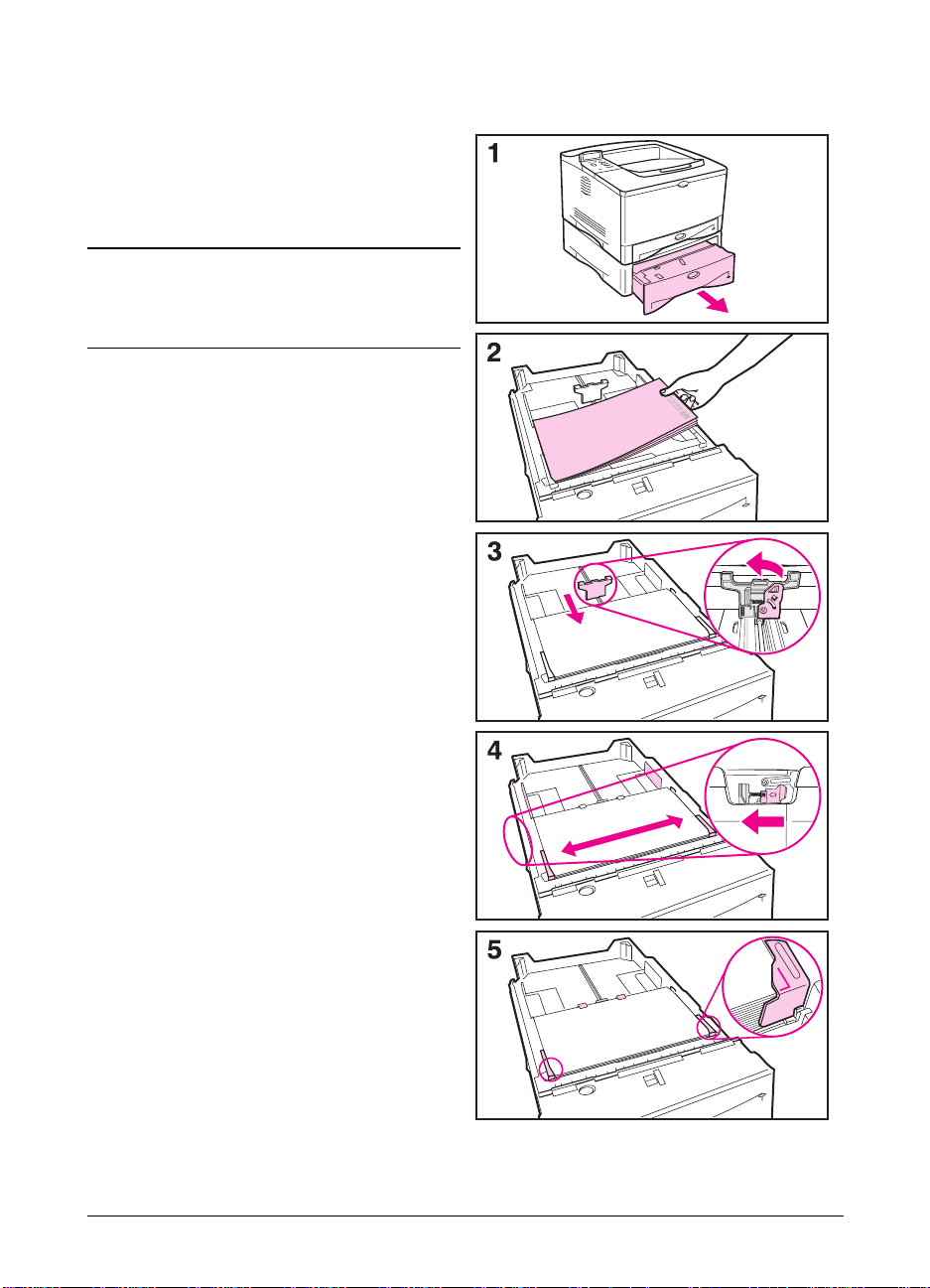 1

2

3

4

5