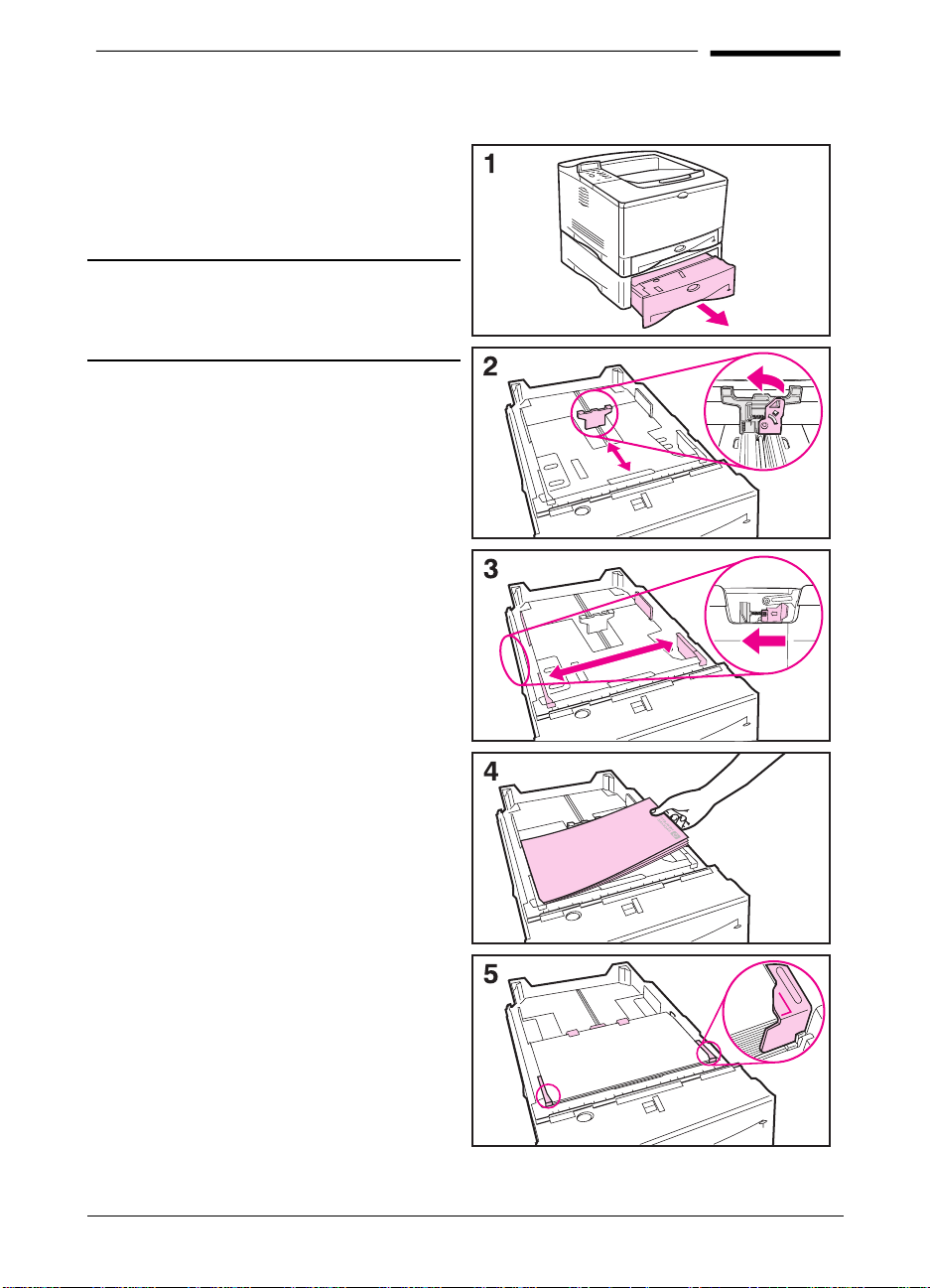 1

2

3

4

5