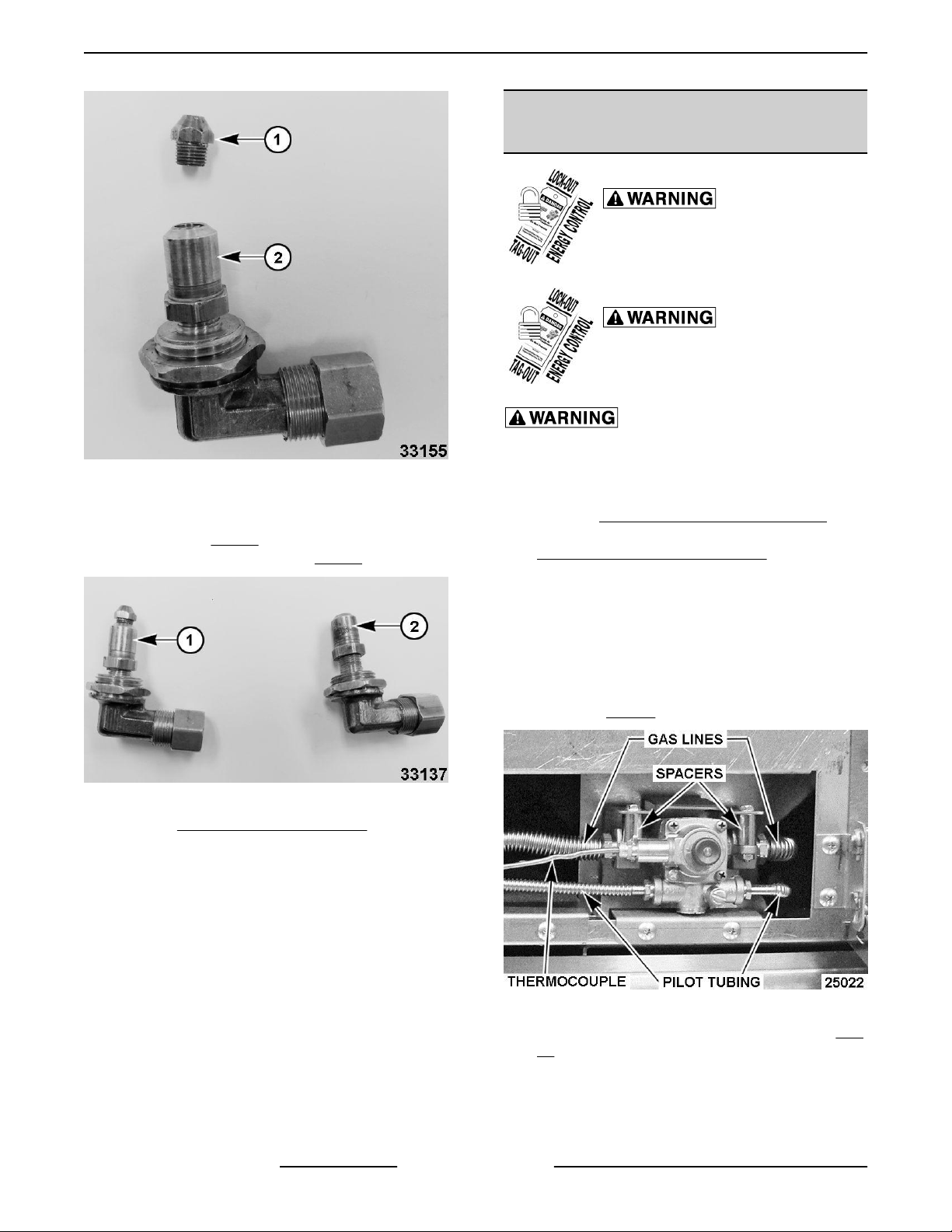 1

2

33155

1

2

33137

LOCK-OUT
TAG-OUT
ENERGY CONTROL
DANGER

WARNING

LOCK-OUT
TAG-OUT
ENERGY CONTROL
DANGER

WARNING

WARNING

GAS LINES

SPACERS

THERMOCOUPLE

PILOT TUBING

25022