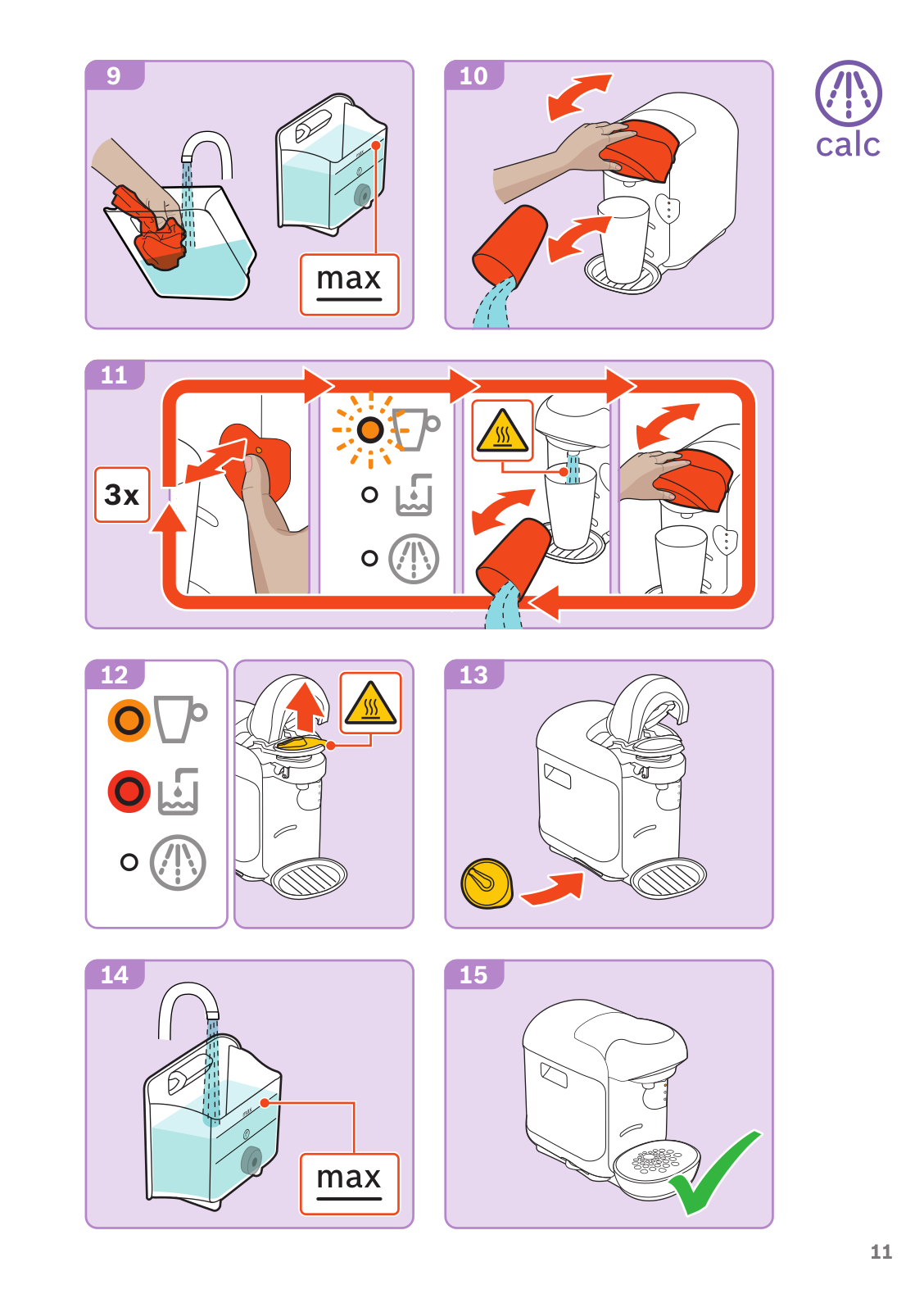 9

max

10

calc

11

3x

12

13

14

max

15

11