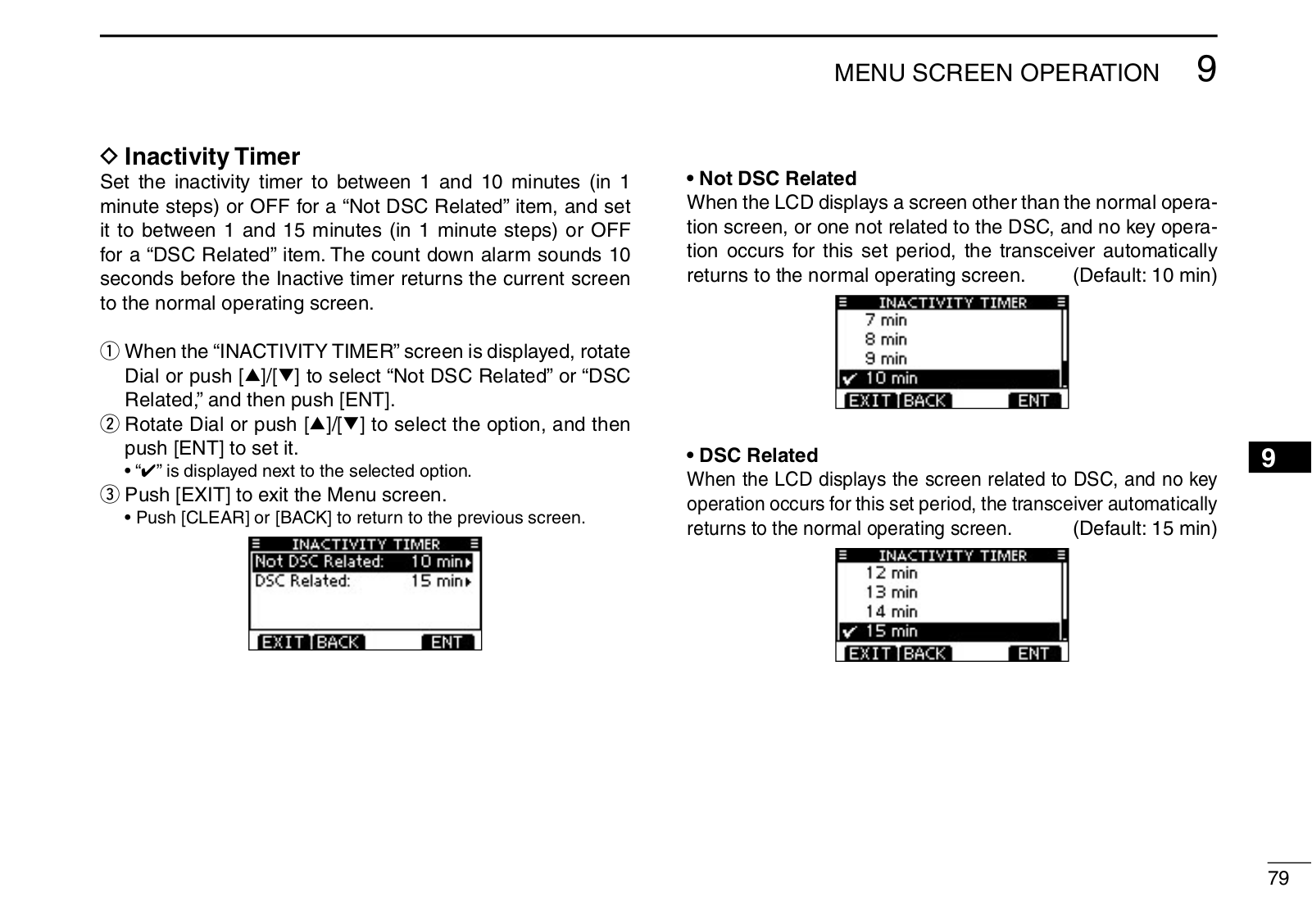 MENU SCREEN OPERATION 9

◇ Inactivity Timer
Set the inactivity timer to between 1 and 10 minutes (in 1 minute steps) or OFF for a “Not DSC Related” item, and set it to between 1 and 15 minutes (in 1 minute steps) or OFF for a “DSC Related” item. The count down alarm sounds 10 seconds before the Inactive timer returns the current screen to the normal operating screen.

① When the “INACTIVITY TIMER” screen is displayed, rotate Dial or push [▲]/[▼] to select “Not DSC Related” or “DSC Related,” and then push [ENT].
② Rotate Dial or push [▲]/[▼] to select the option, and then push [ENT] to set it.
• “✔” is displayed next to the selected option.
③ Push [EXIT] to exit the Menu screen.
• Push [CLEAR] or [BACK] to return to the previous screen.

INACTIVITY TIMER
Not DSC Related: 10 min
DSC Related: 15 min
EXIT BACK ENT

• Not DSC Related
When the LCD displays a screen other than the normal operation screen, or one not related to the DSC, and no key operation occurs for this set period, the transceiver automatically returns to the normal operating screen. (Default: 10 min)

INACTIVITY TIMER
7 min
8 min
9 min
✔ 10 min
EXIT BACK ENT

• DSC Related
When the LCD displays the screen related to DSC, and no key operation occurs for this set period, the transceiver automatically returns to the normal operating screen. (Default: 15 min)

INACTIVITY TIMER
12 min
13 min
14 min
✔ 15 min
EXIT BACK ENT

9

79