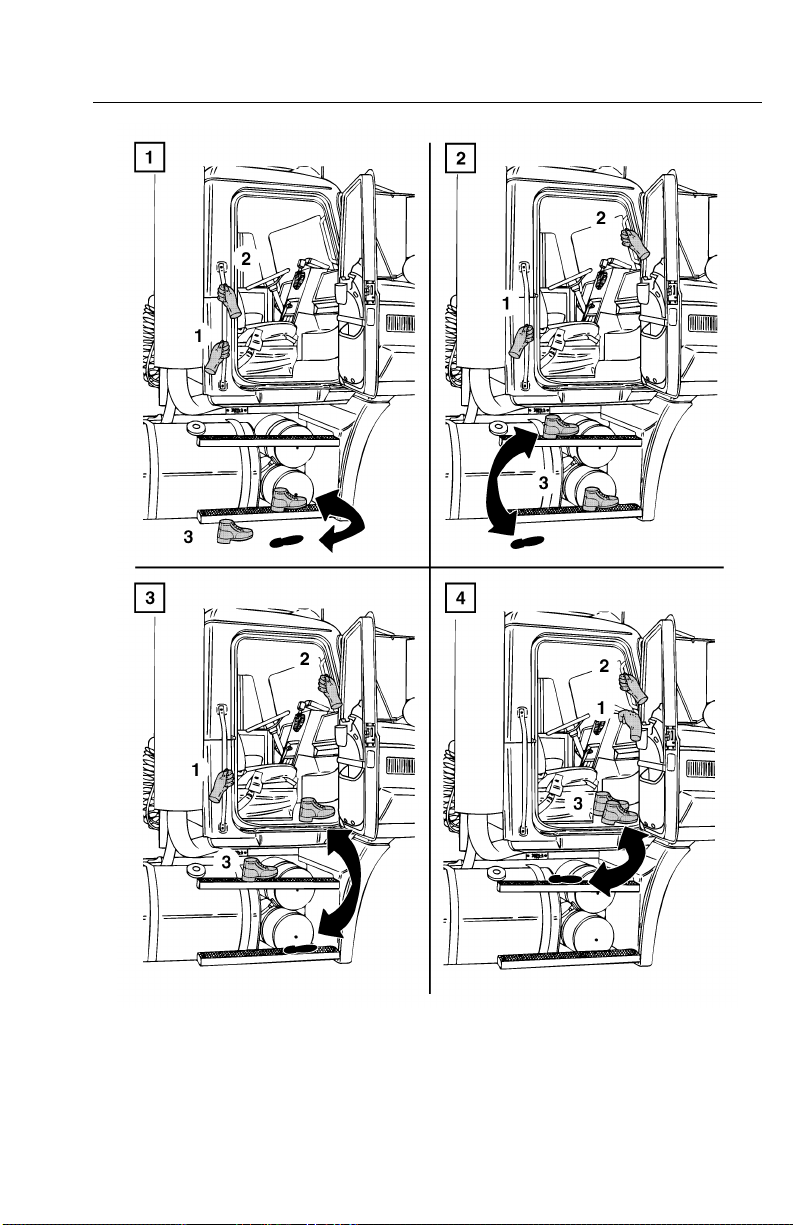 1

2

1

3

2

2

1

3

3

2

1

3

4

2

1

3