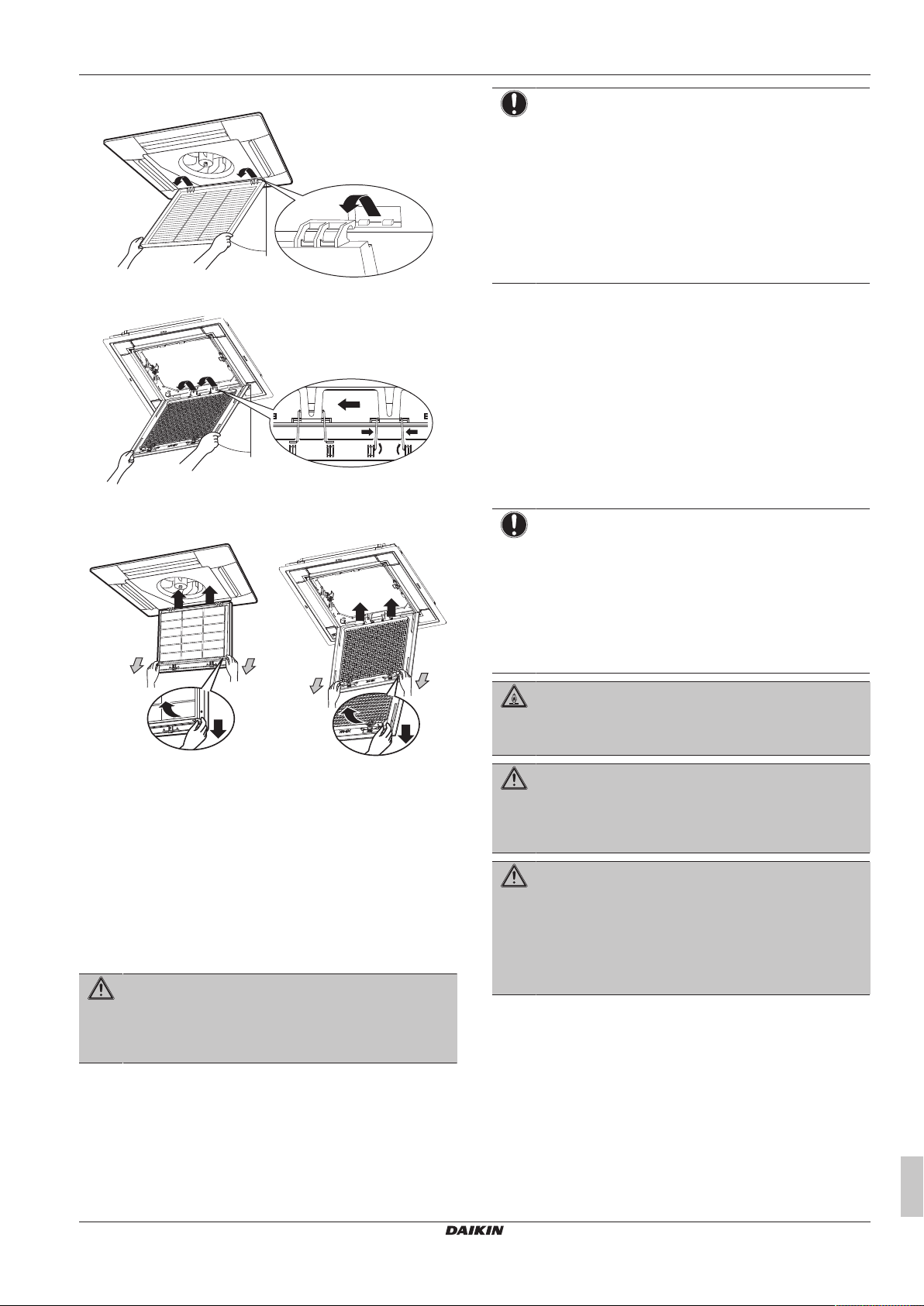 DAIKIN