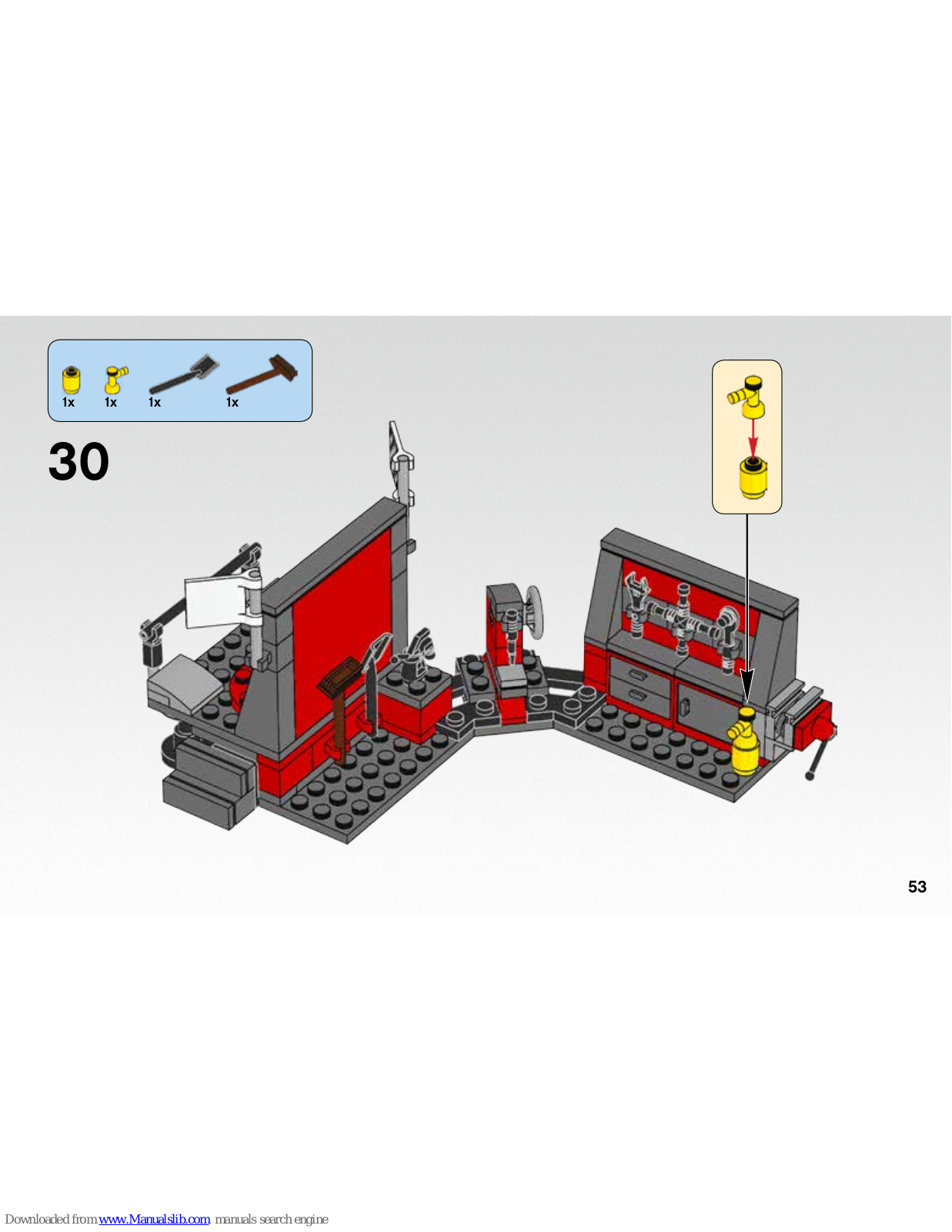 1x 1x 1x 1x

30

53

Downloaded from www.Manualslib.com manuals search engine