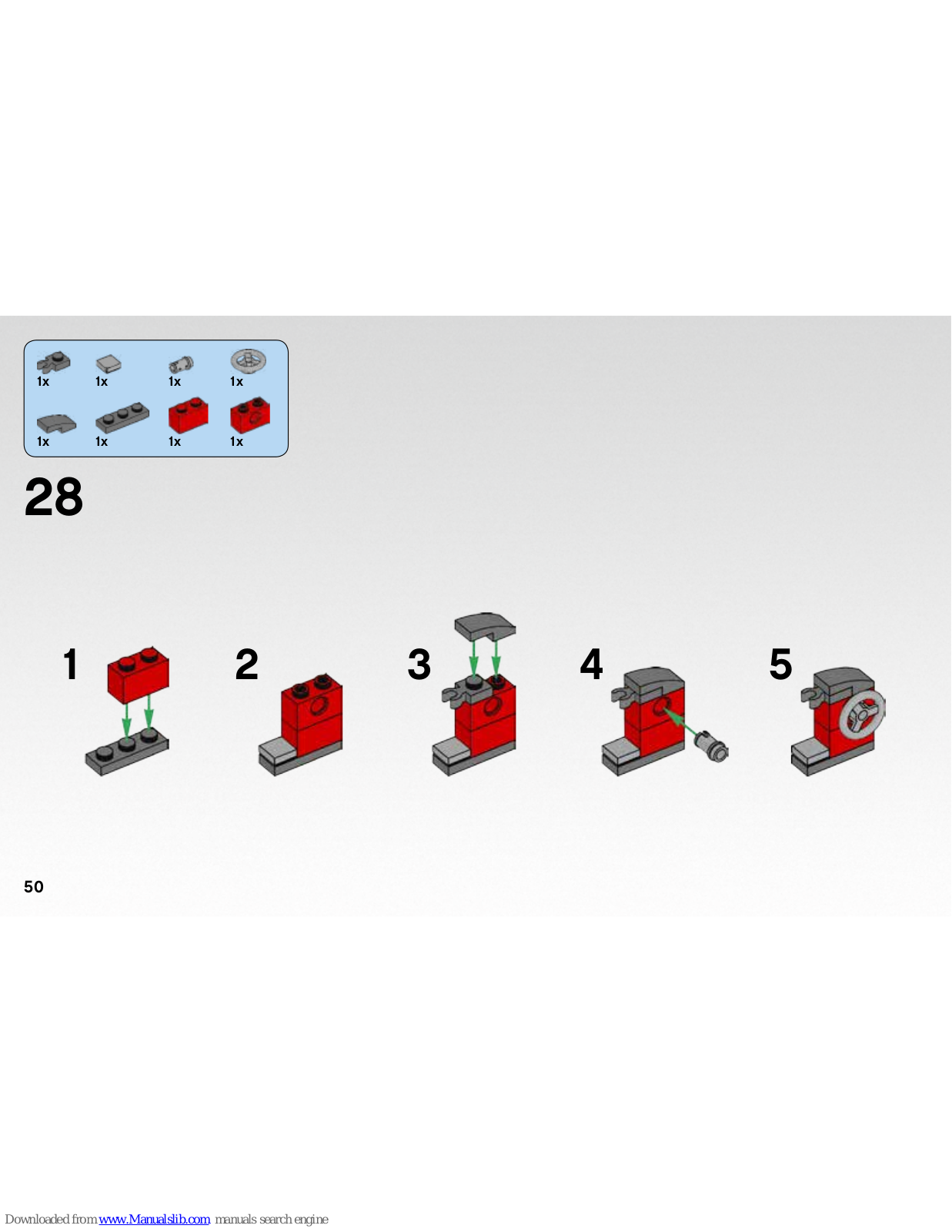 1x 1x 1x 1x
1x 1x 1x 1x

28

1

2

3

4

5

50

Downloaded from www.Manualslib.com manuals search engine