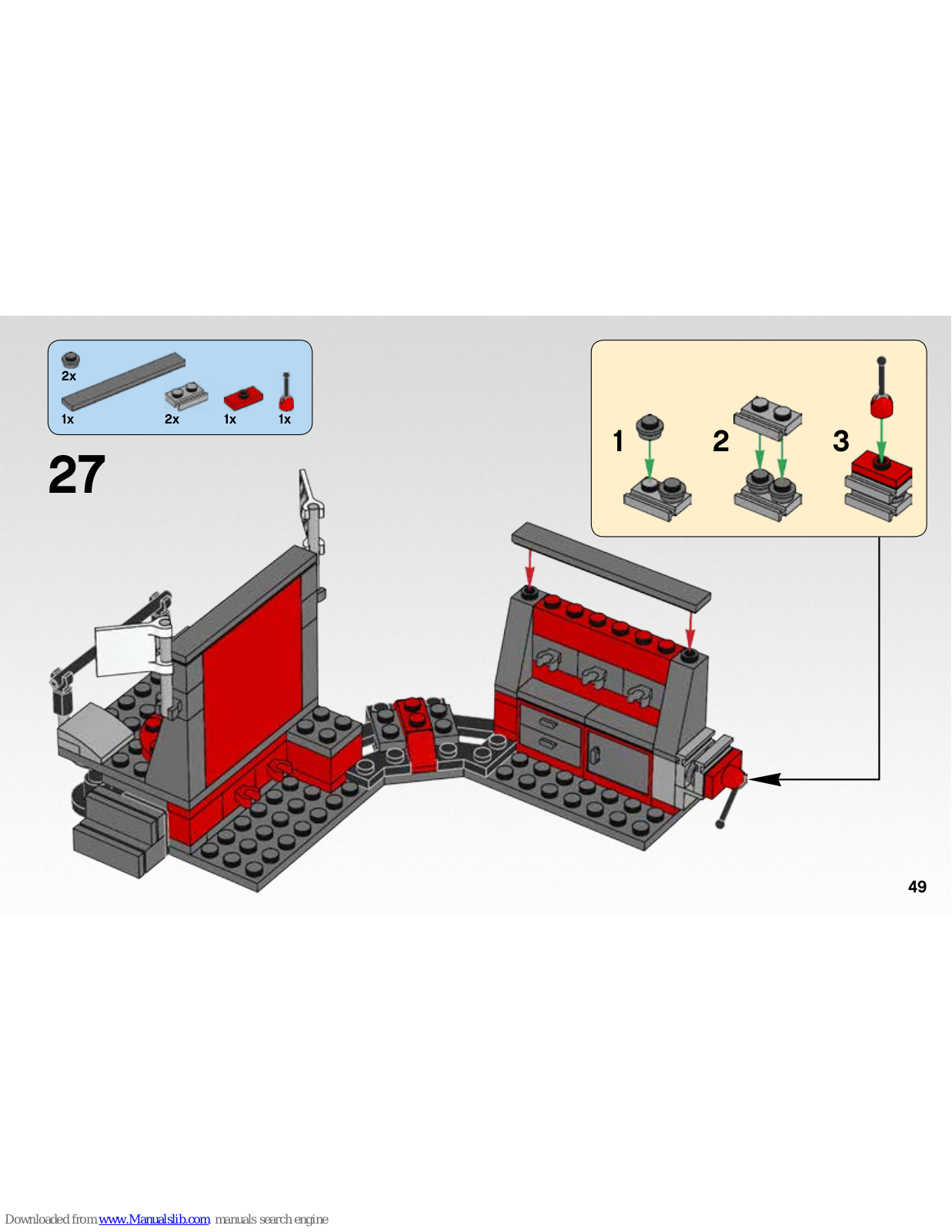 2x
1x
2x
1x
1x

27

1
2
3

49

Downloaded from www.Manualslib.com manuals search engine