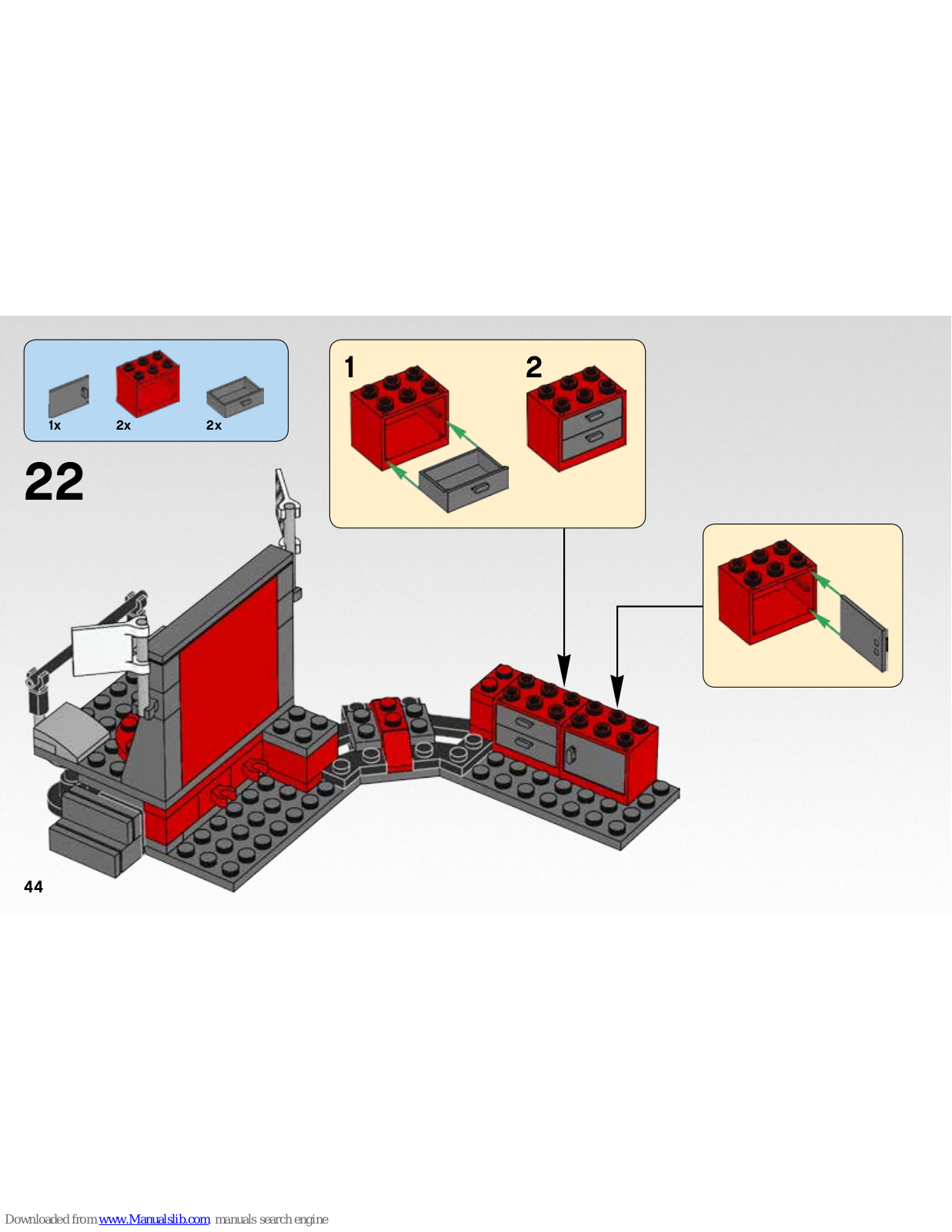 1x 2x 2x

22

1

2

44

Downloaded from www.Manualslib.com manuals search engine