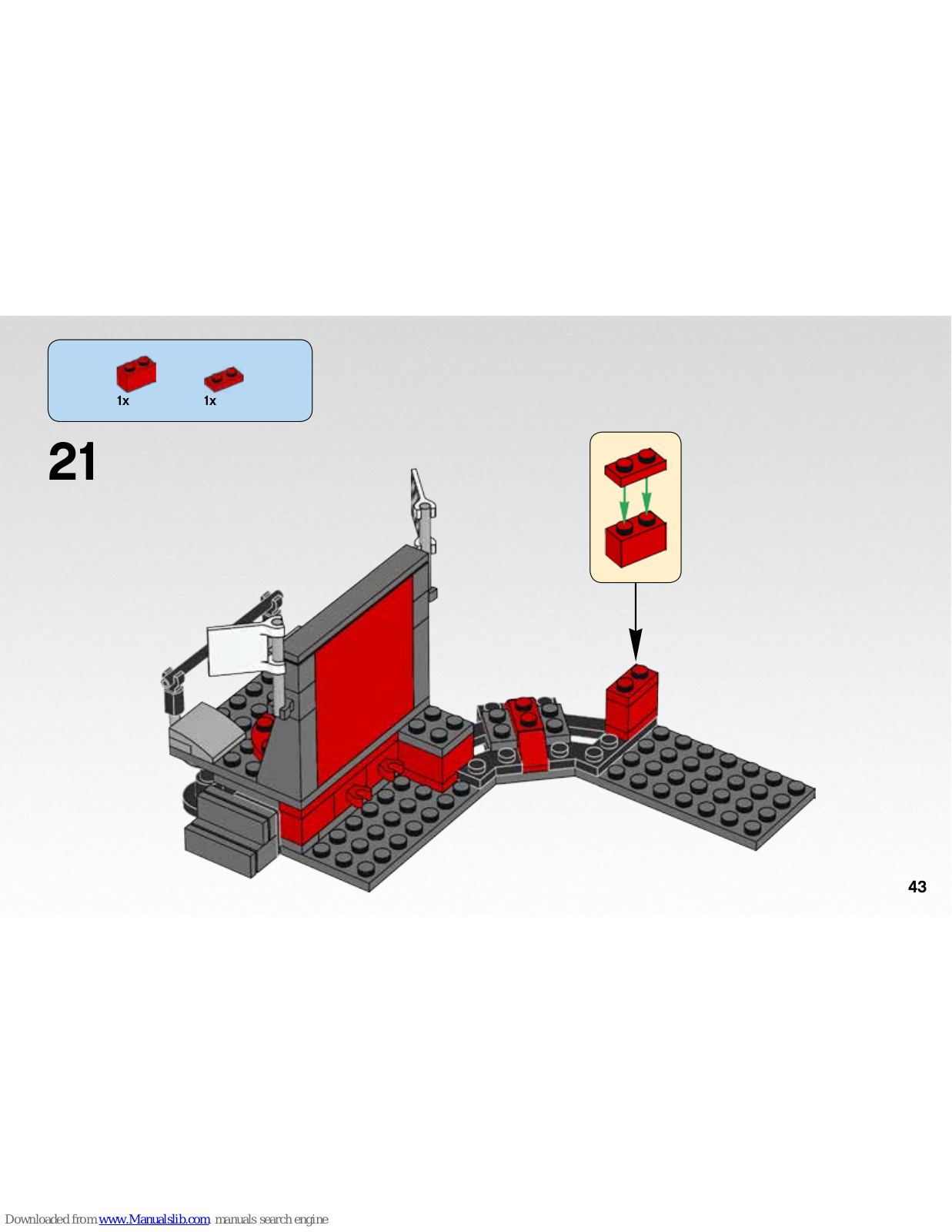 1x 1x

21

43

Downloaded from www.Manualslib.com manuals search engine