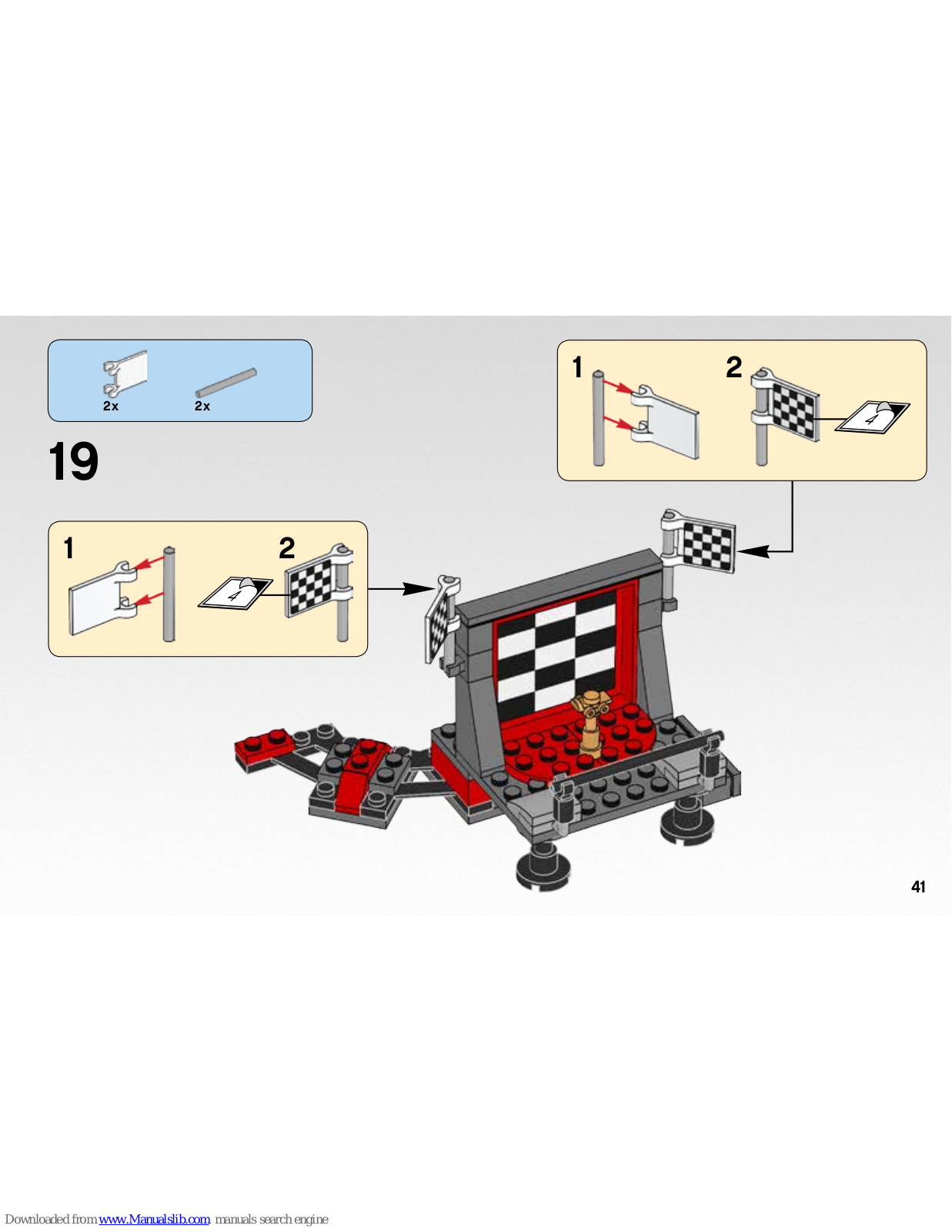 2x 2x

19

1 2

4

1 2

4

41

Downloaded from www.Manualslib.com manuals search engine