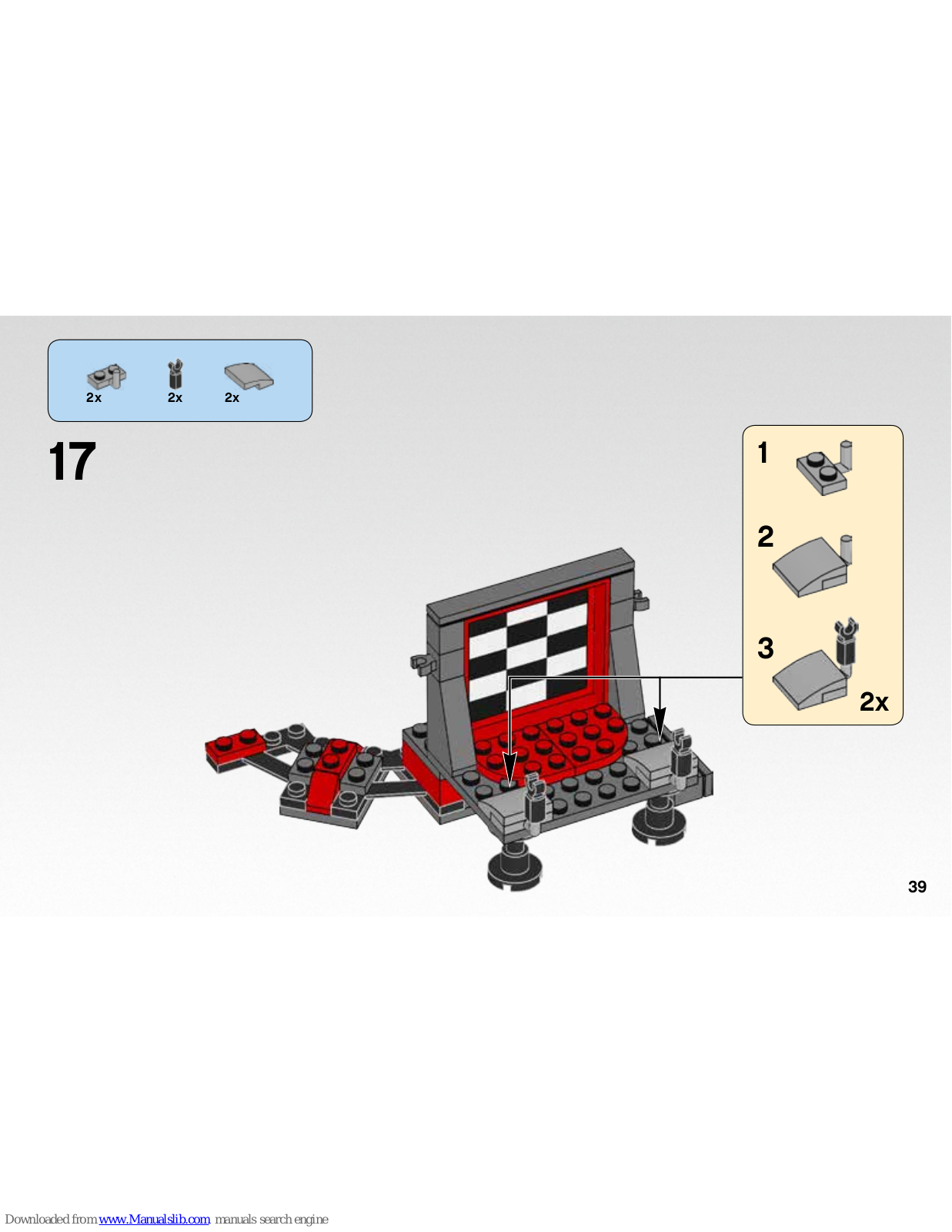 2x 2x 2x

17

1

2

3

2x

39

Downloaded from www.Manualslib.com manuals search engine