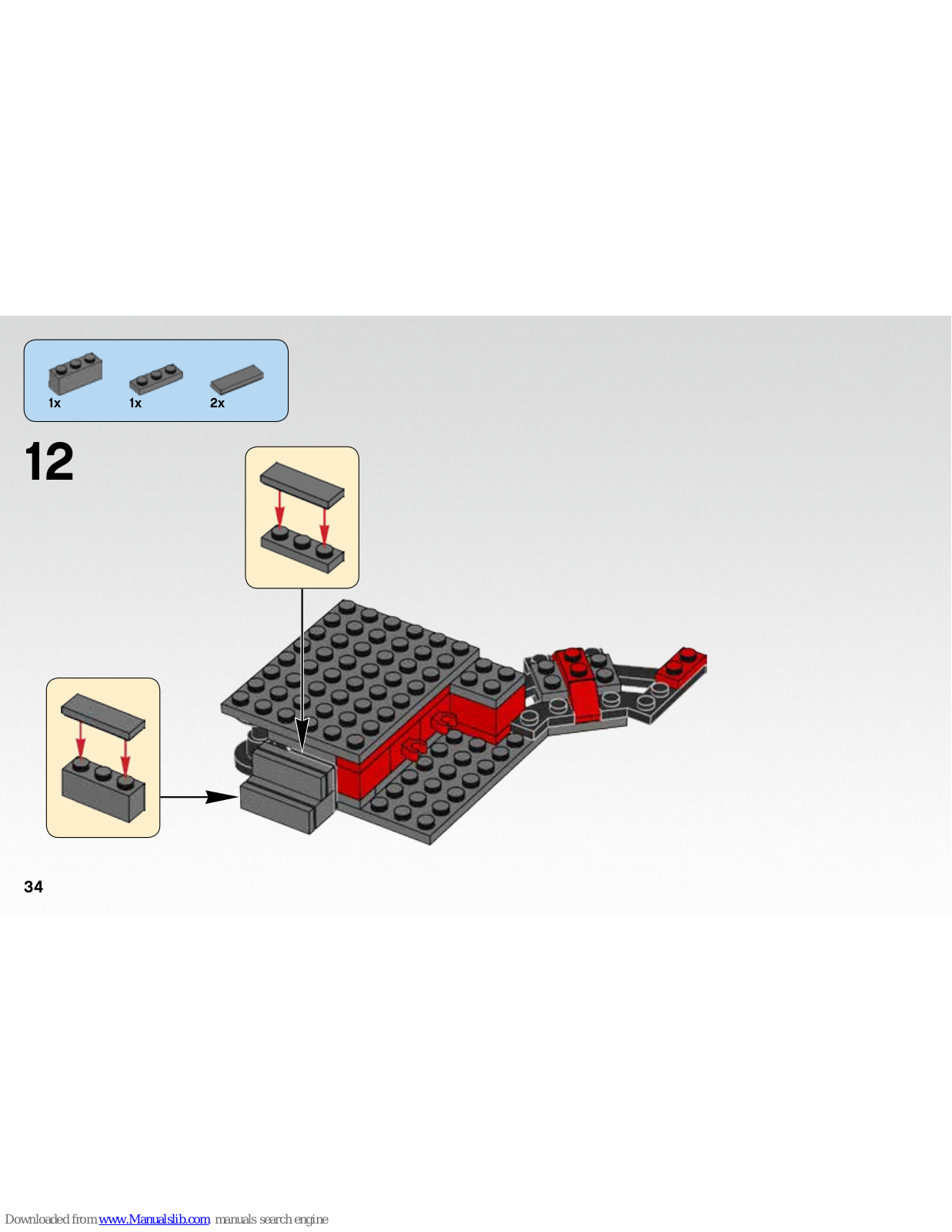 1x 1x 2x

12

34

Downloaded from www.Manualslib.com manuals search engine