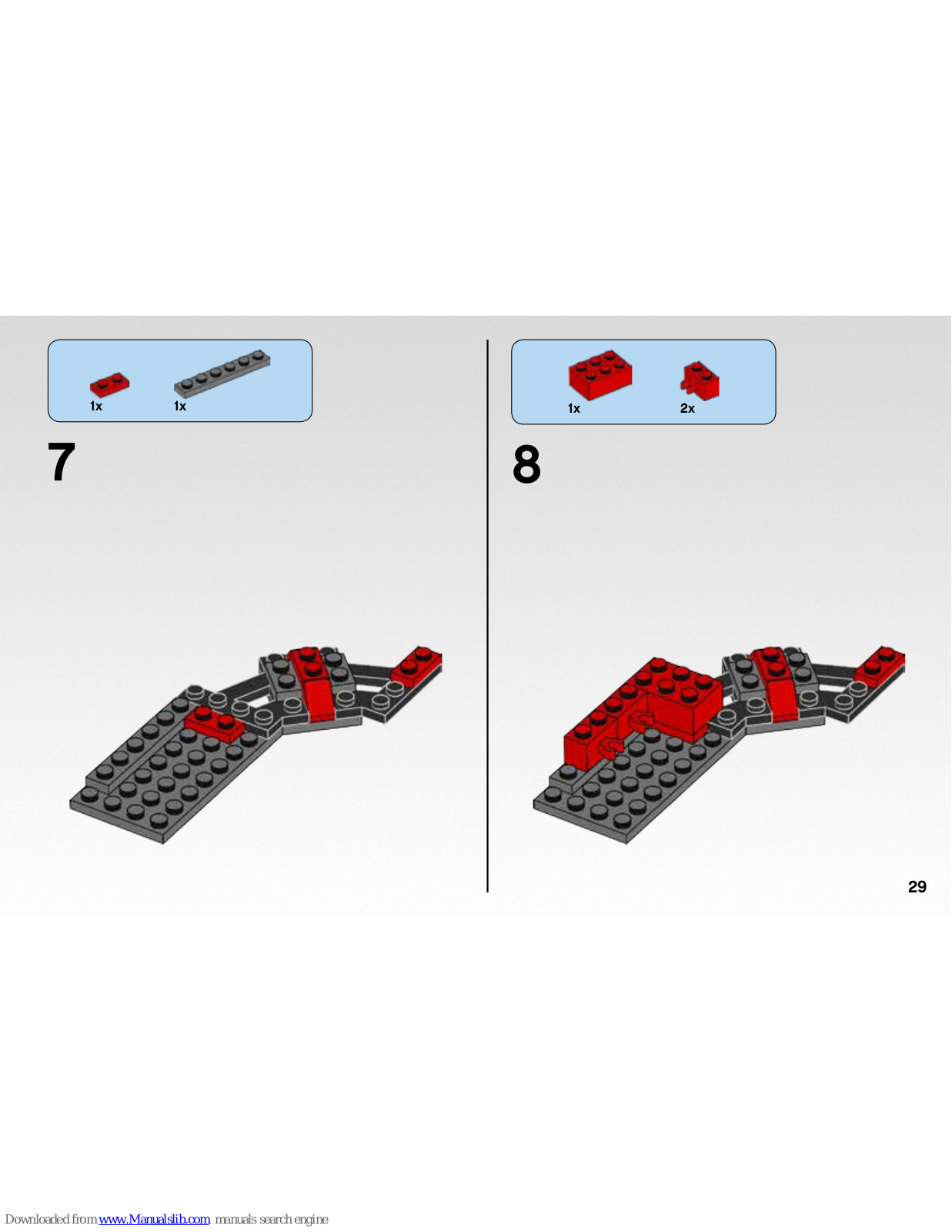 1x 1x

7

1x 2x

8

29

Downloaded from www.Manualslib.com manuals search engine