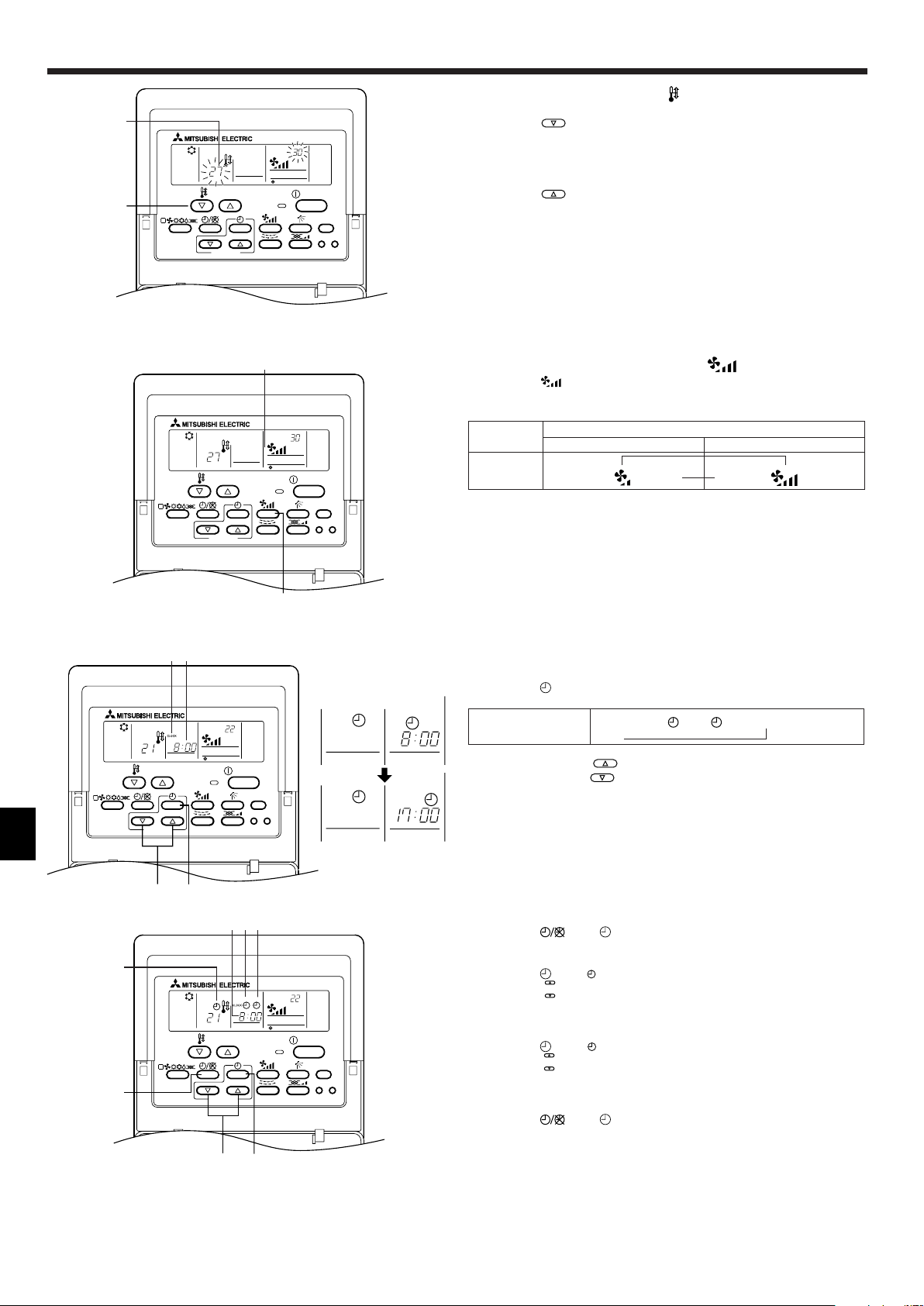 MITSUBISHI ELECTRIC

27

30

MITSUBISHI ELECTRIC

27

30

MITSUBISHI ELECTRIC

CLOCK

21

8:00

22

8:00

17:00

MITSUBISHI ELECTRIC

CLOCK

21

8:00

22