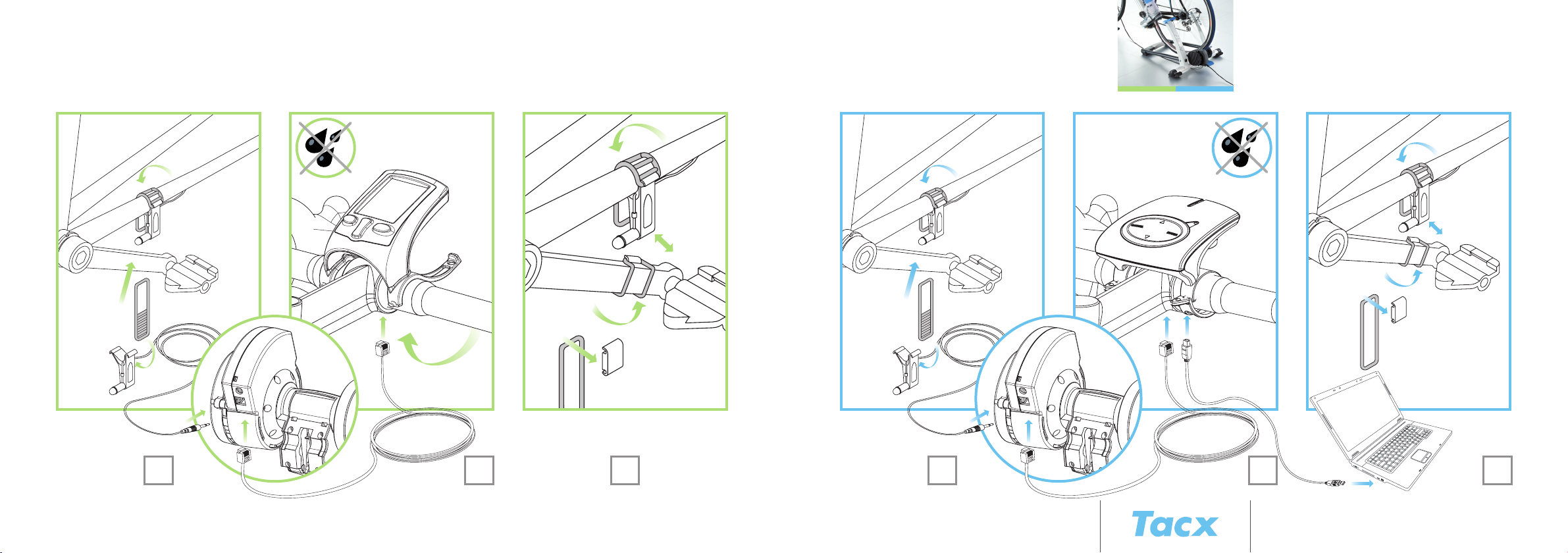 Tacx