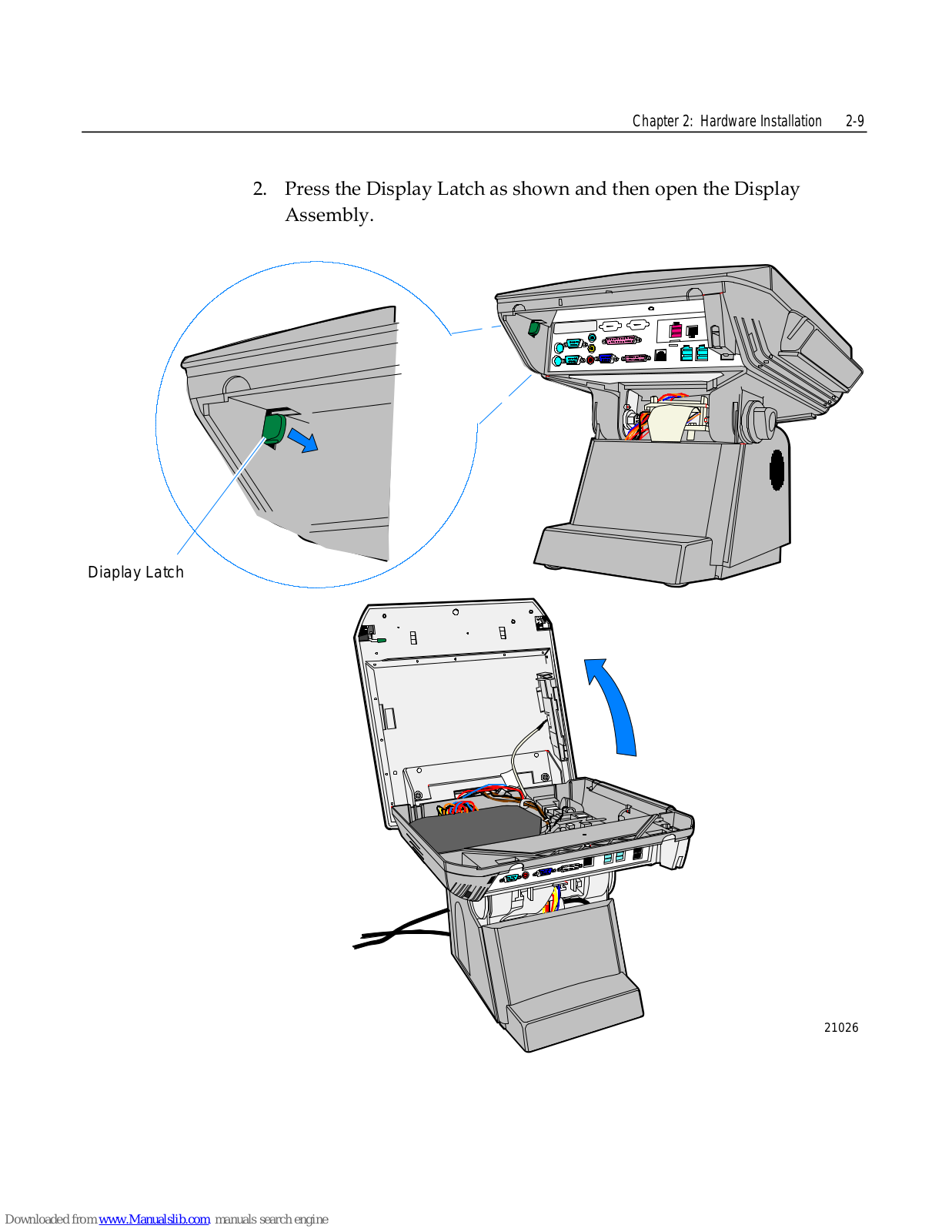 Chapter 2: Hardware Installation 2-9

2. Press the Display Latch as shown and then open the Display Assembly.

Diaplay Latch

21026

Downloaded from www.Manualslib.com manuals search engine