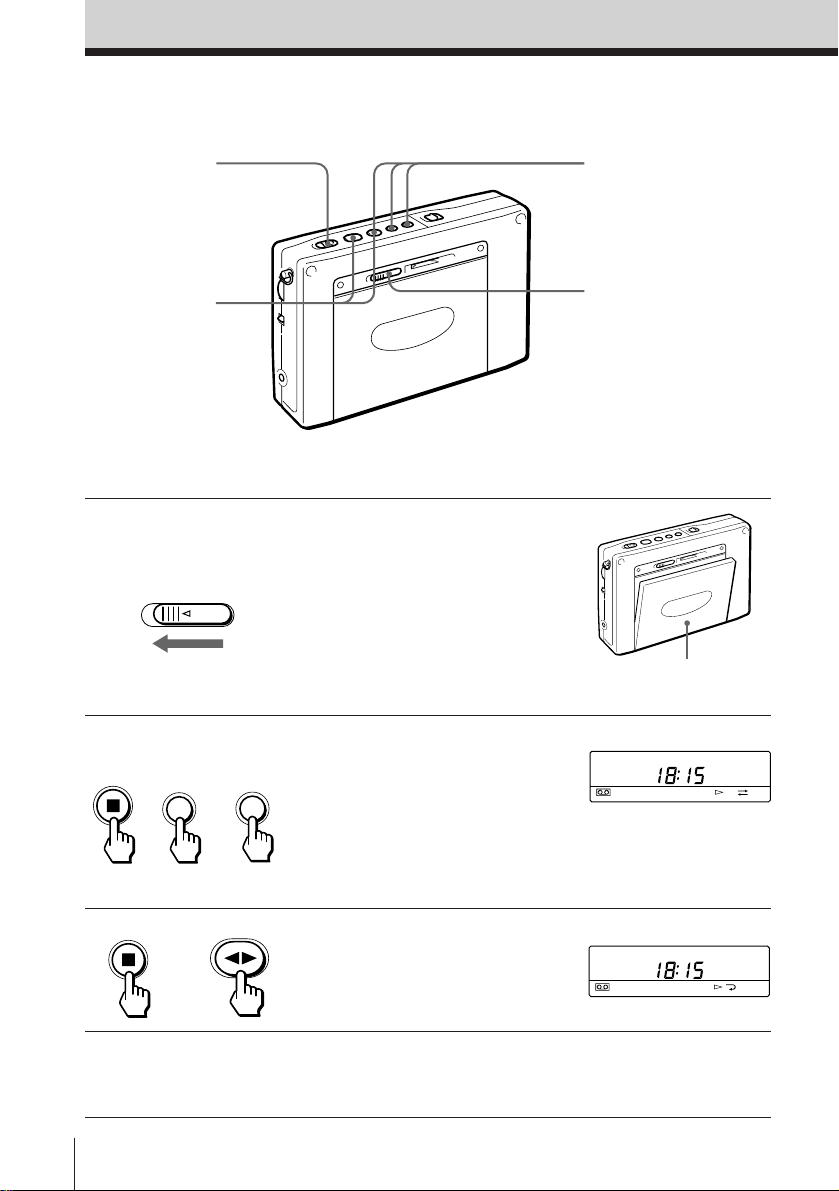 18:15

18:15