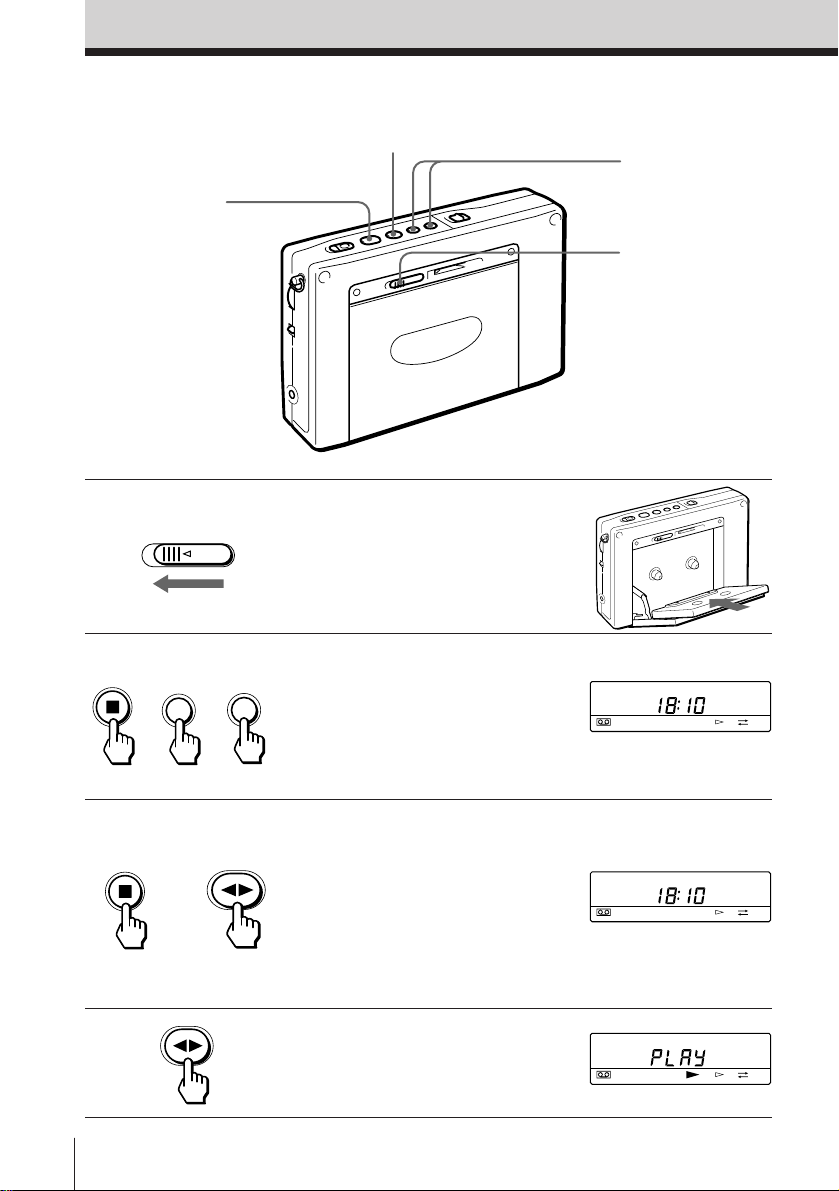 18:10

18:10

PLAY