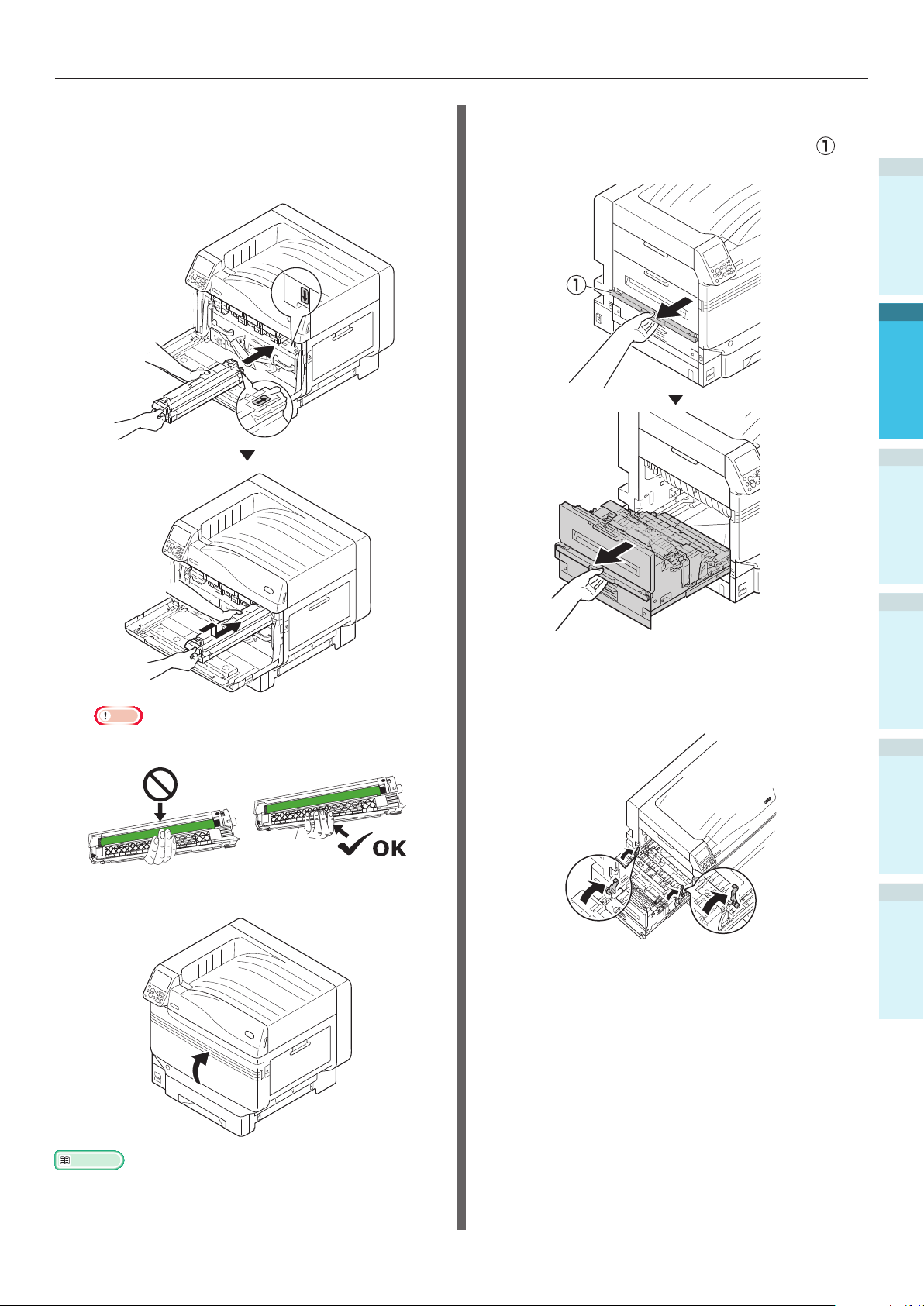 ①

①

OK