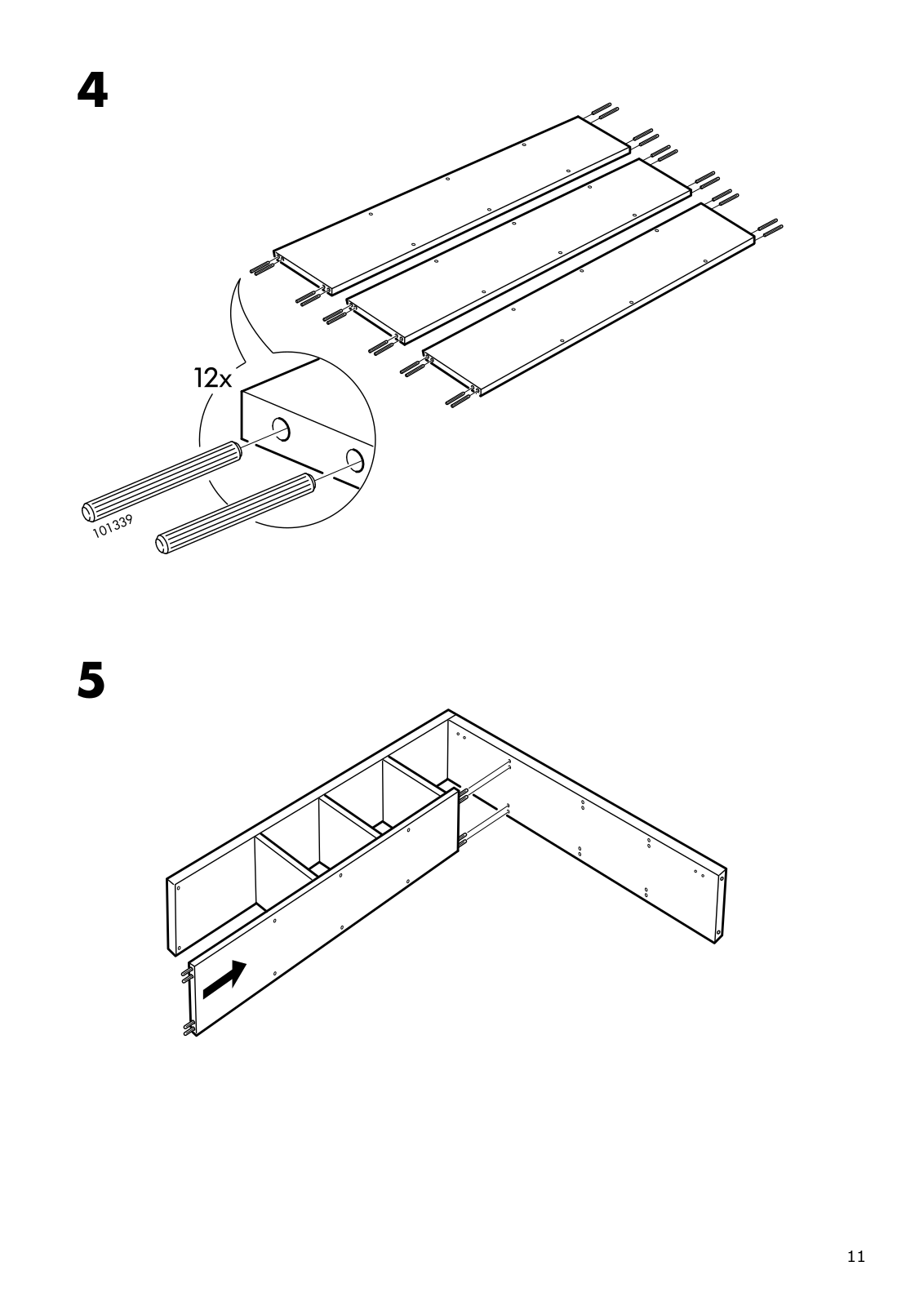 4

12x

101339

5

11