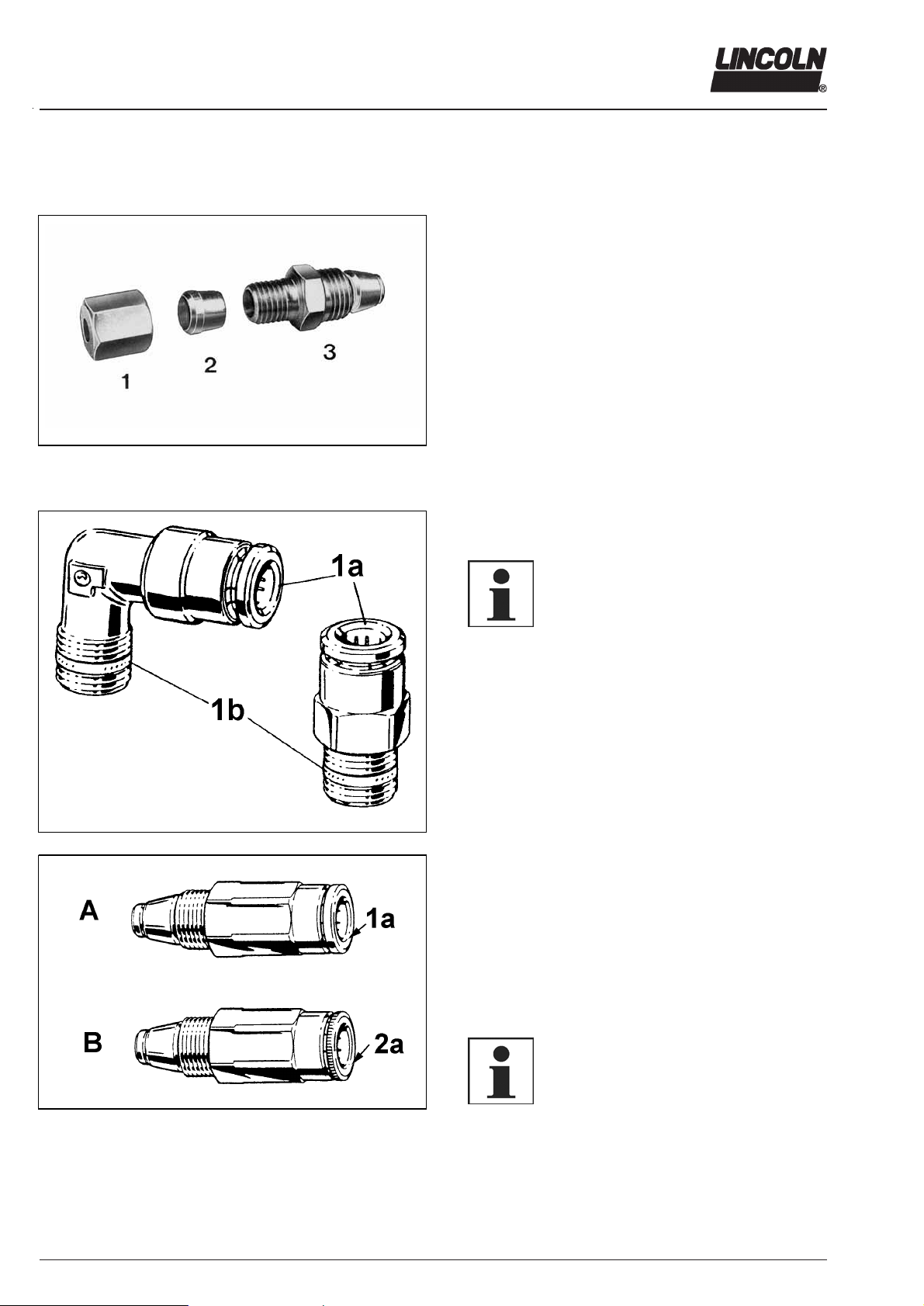 LINCOLN
®

1
2
3

1a
1b

A
1a
B
2a