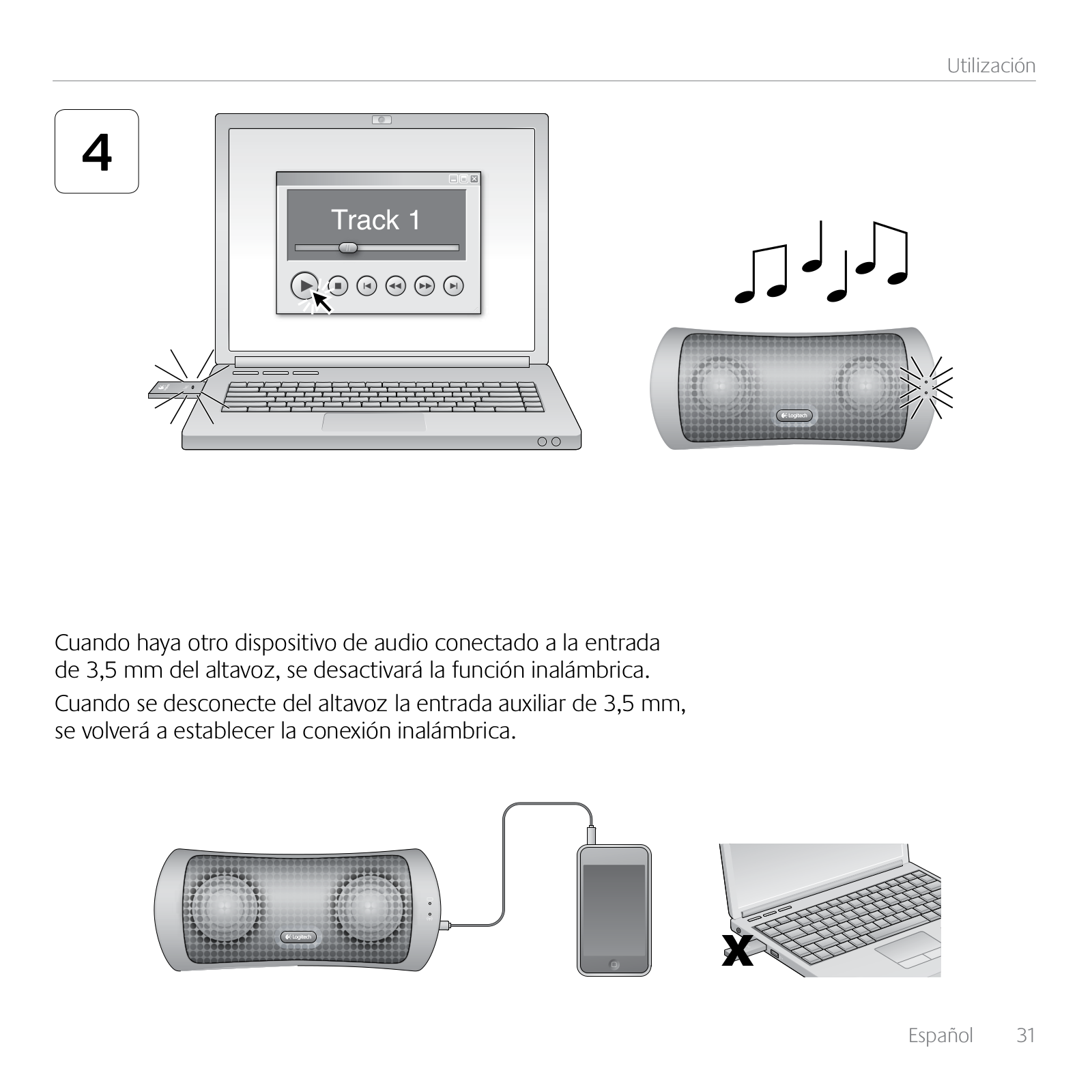 Utilización

4

Track 1

Logitech

Cuando haya otro dispositivo de audio conectado a la entrada de 3,5 mm del altavoz, se desactivará la función inalámbrica.

Cuando se desconecte del altavoz la entrada auxiliar de 3,5 mm, se volverá a establecer la conexión inalámbrica.

Logitech

X

Español 31