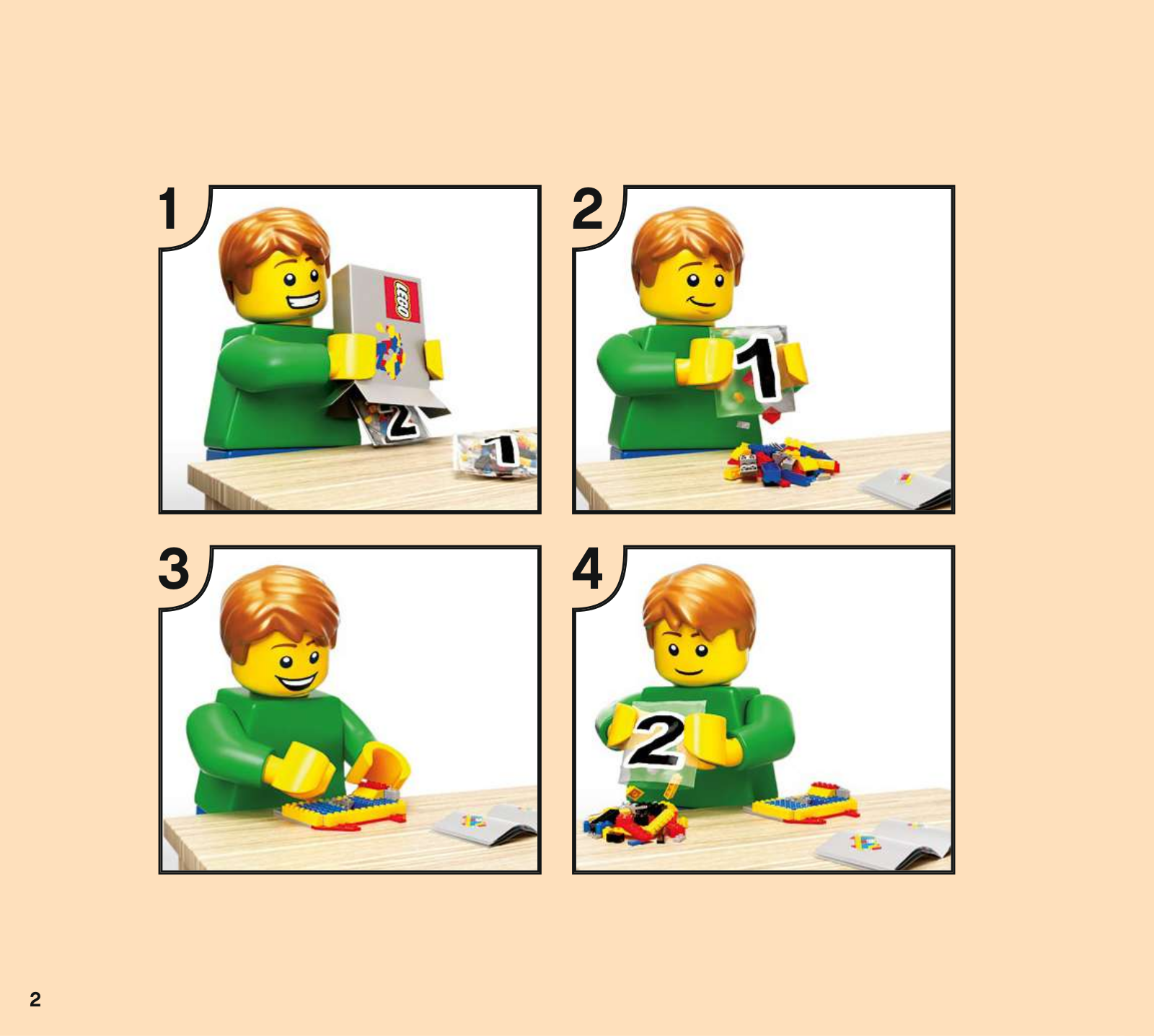 1

LEGO

2

1

2

1

3

4

2

2