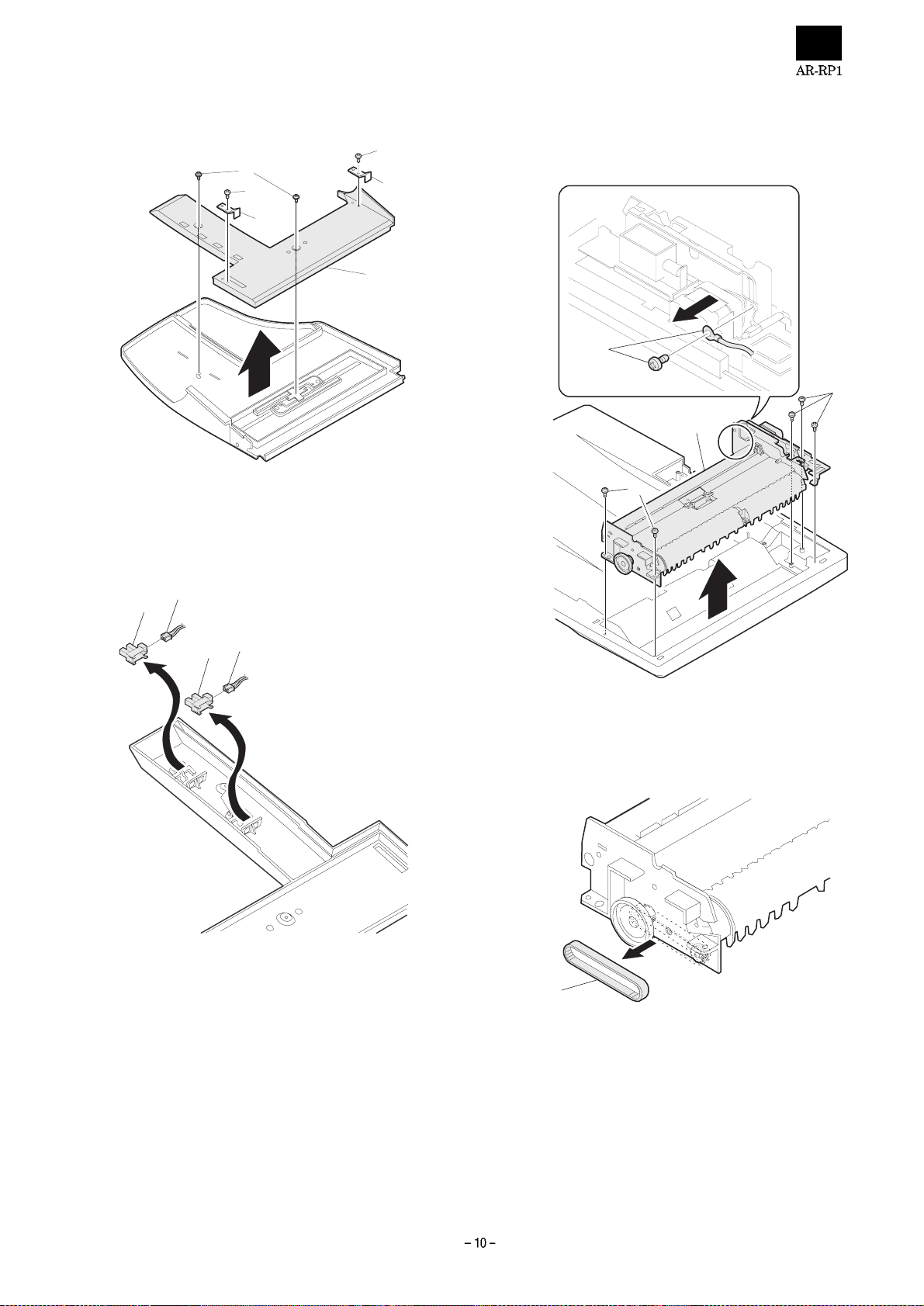 AR-RP1

– 10 –