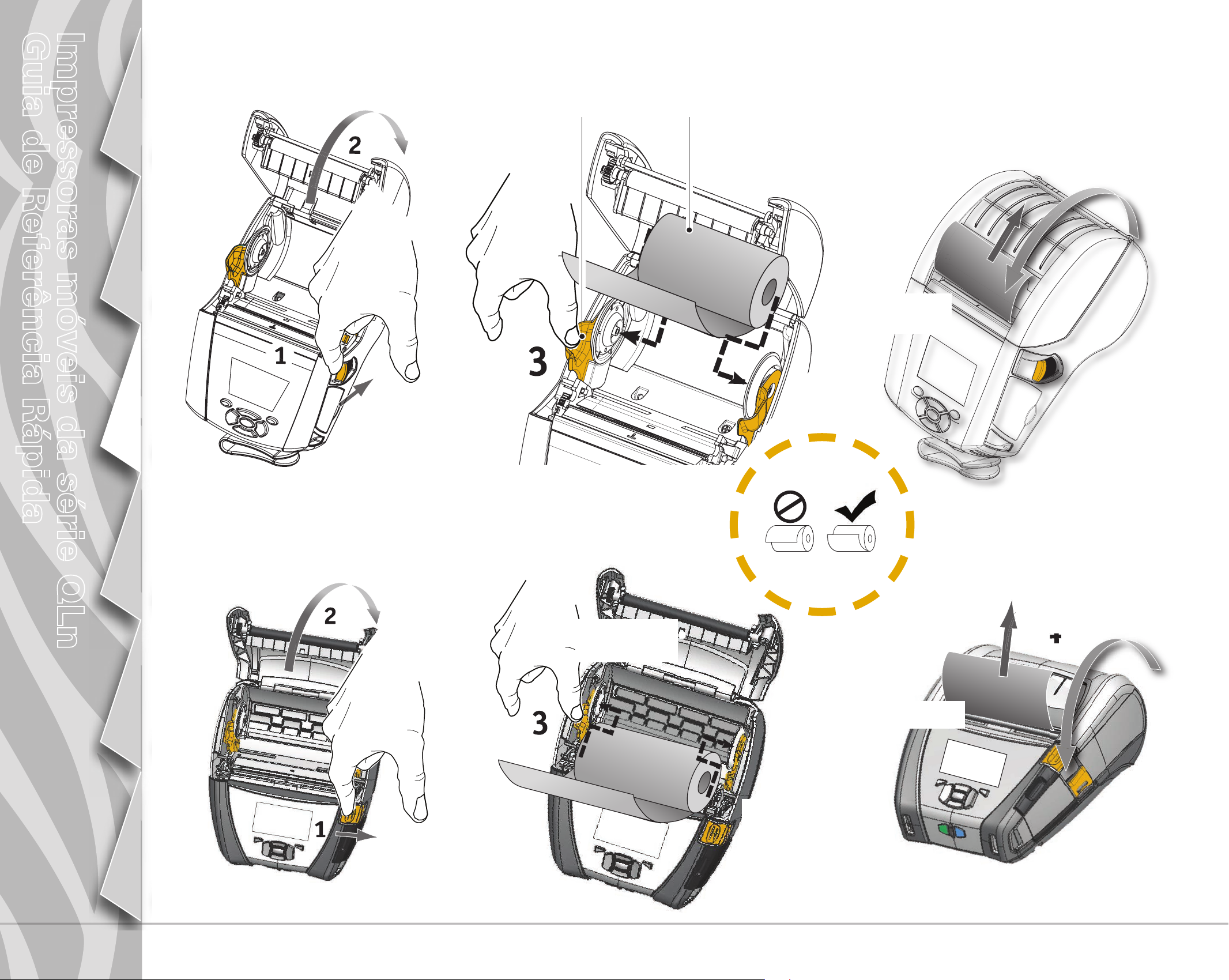 Impressoras móveis da série QLn
Guia de Referência Rápida

2

1

3

2

1

3