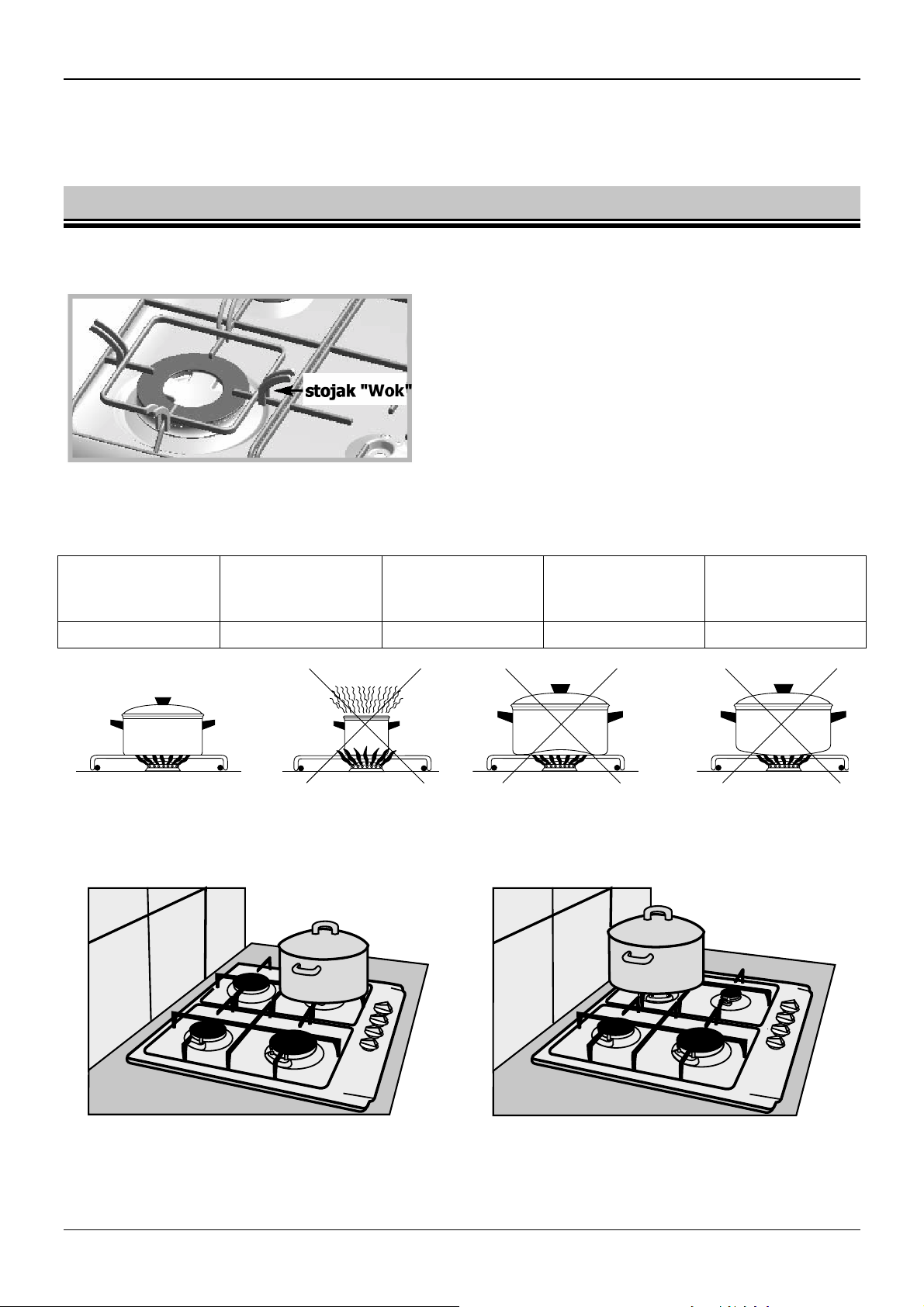 stojak "Wok"