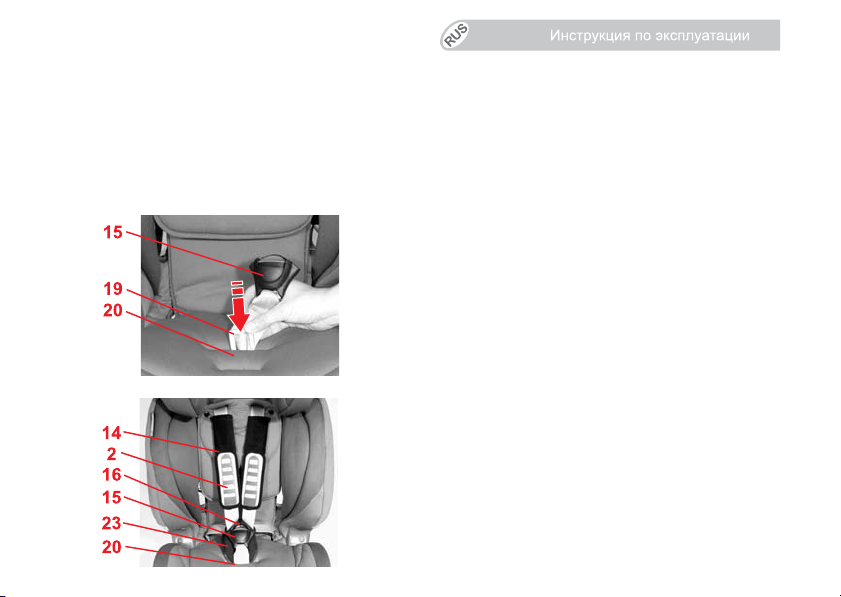 RUS Инструкция по эксплуатации

15
19
20

14
2
16
15
23
20