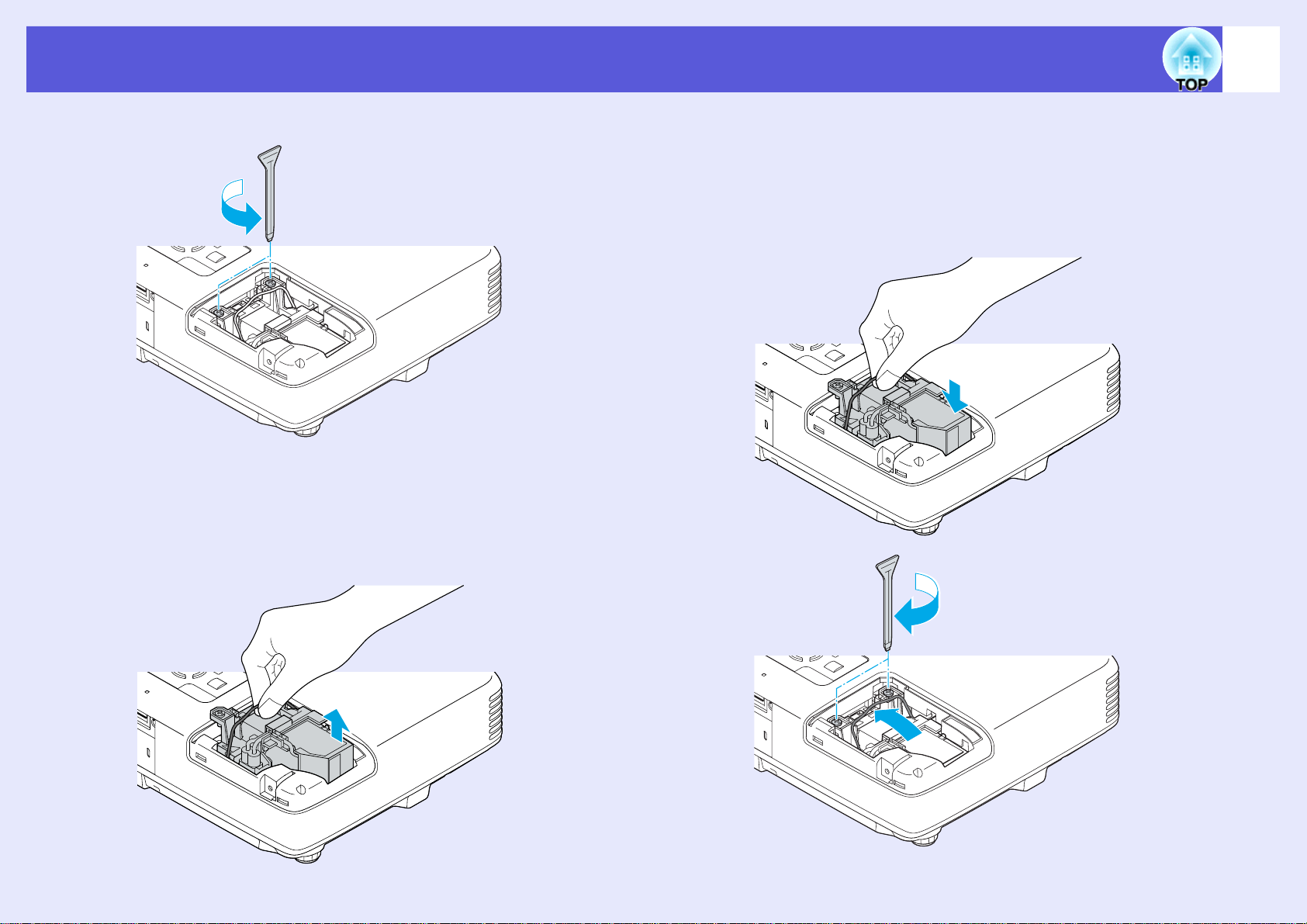 TOP