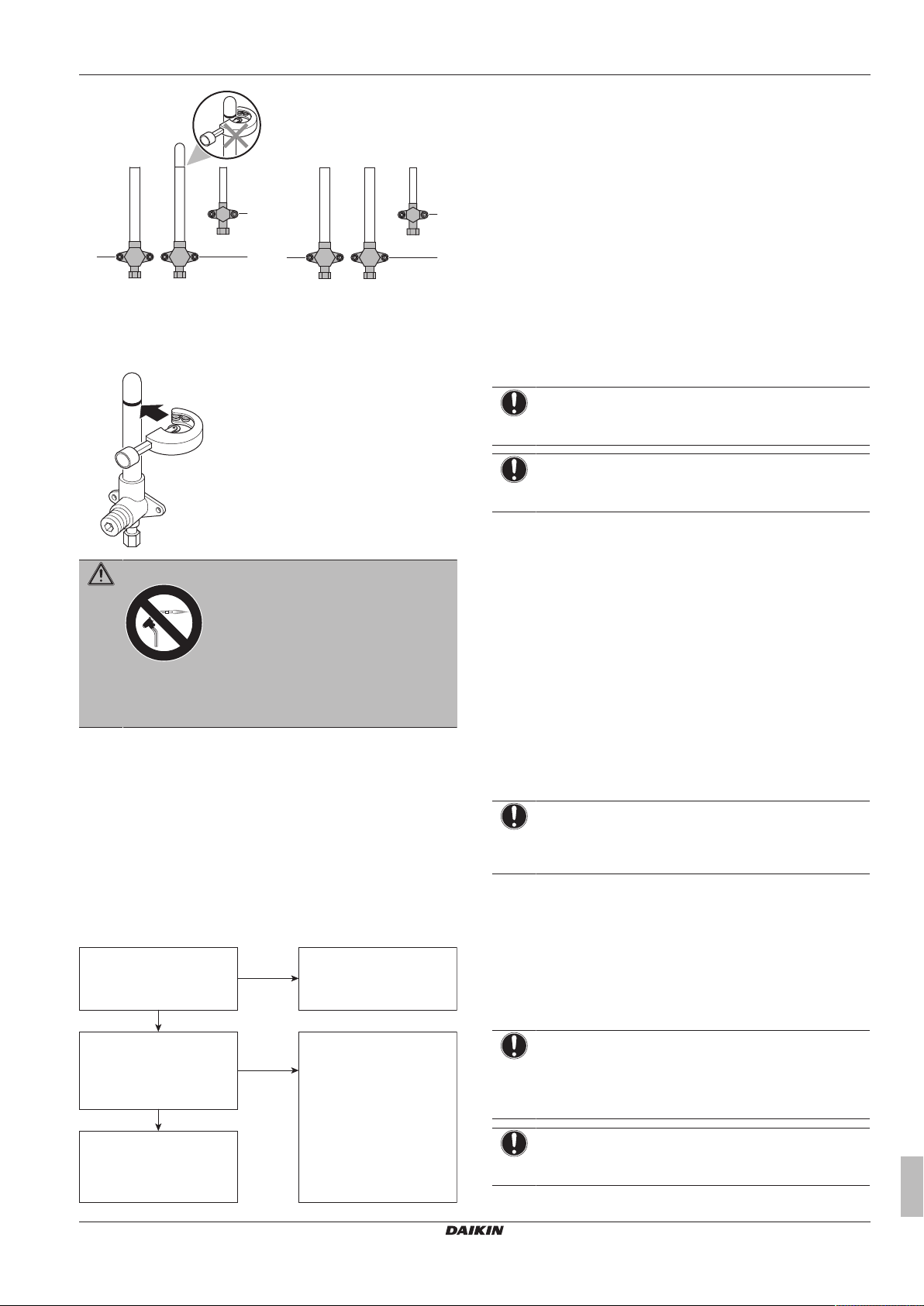 DAIKIN