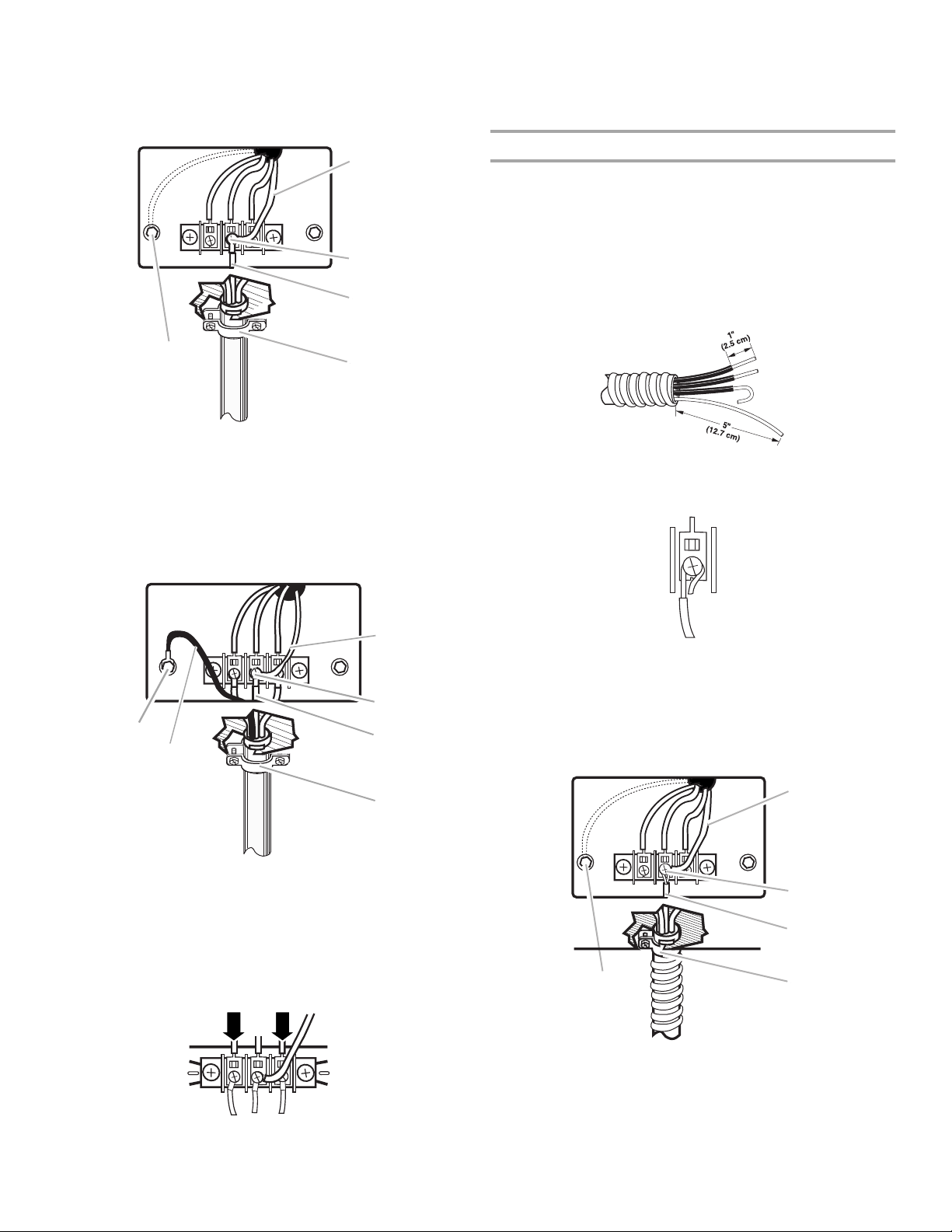 1"
(2.5 cm)

5"
(12.7 cm)