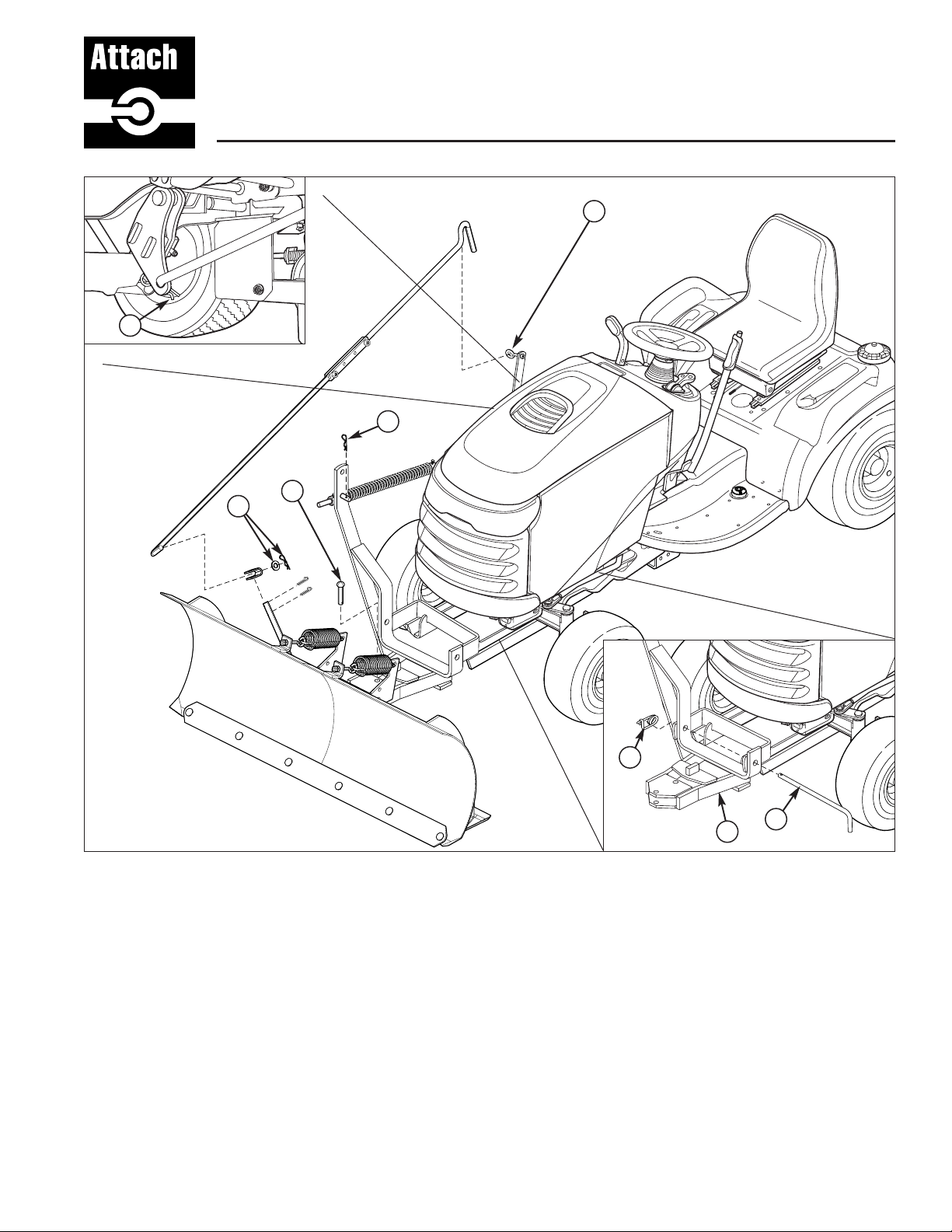 Attach