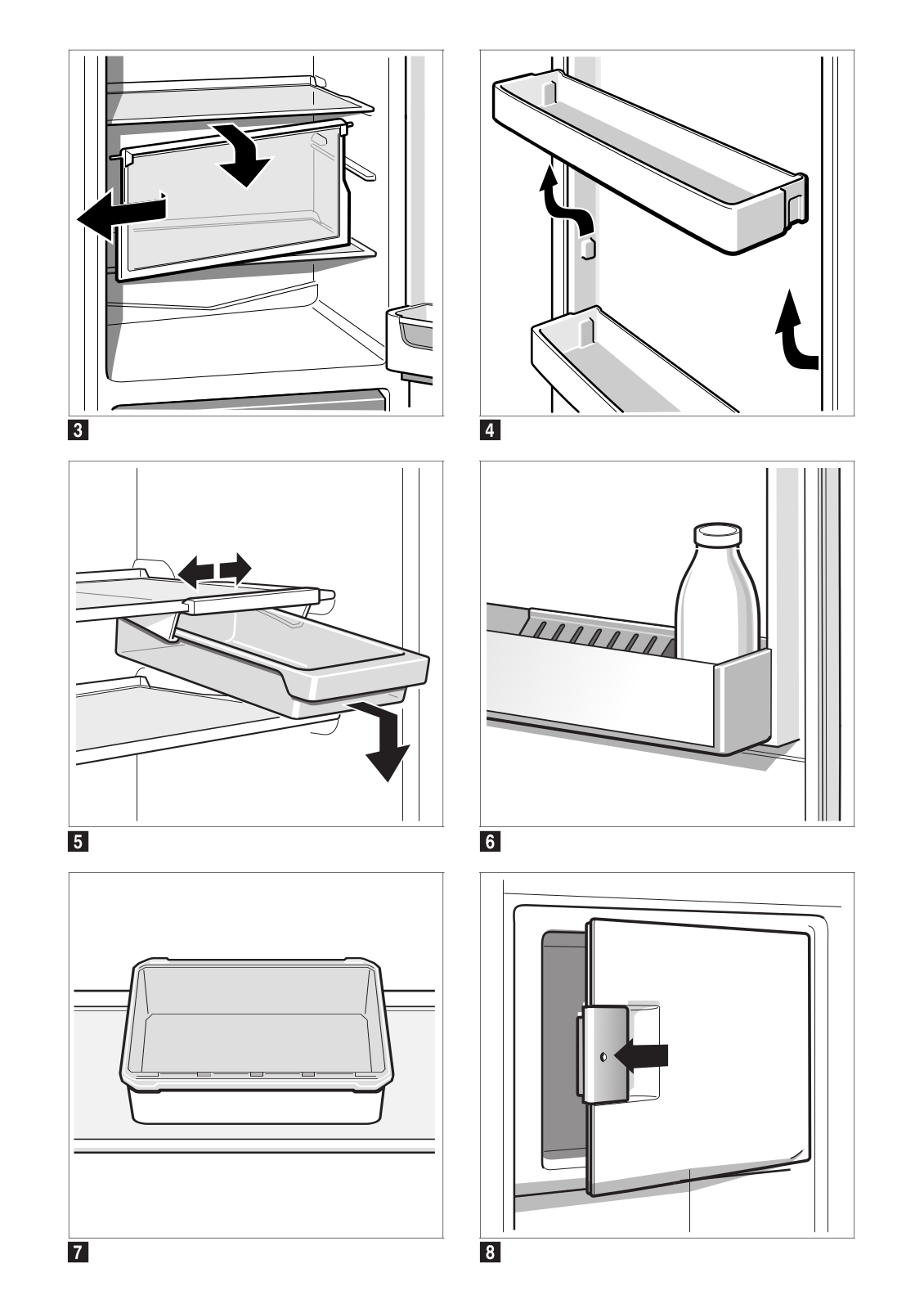 3

4

5

6

7

8