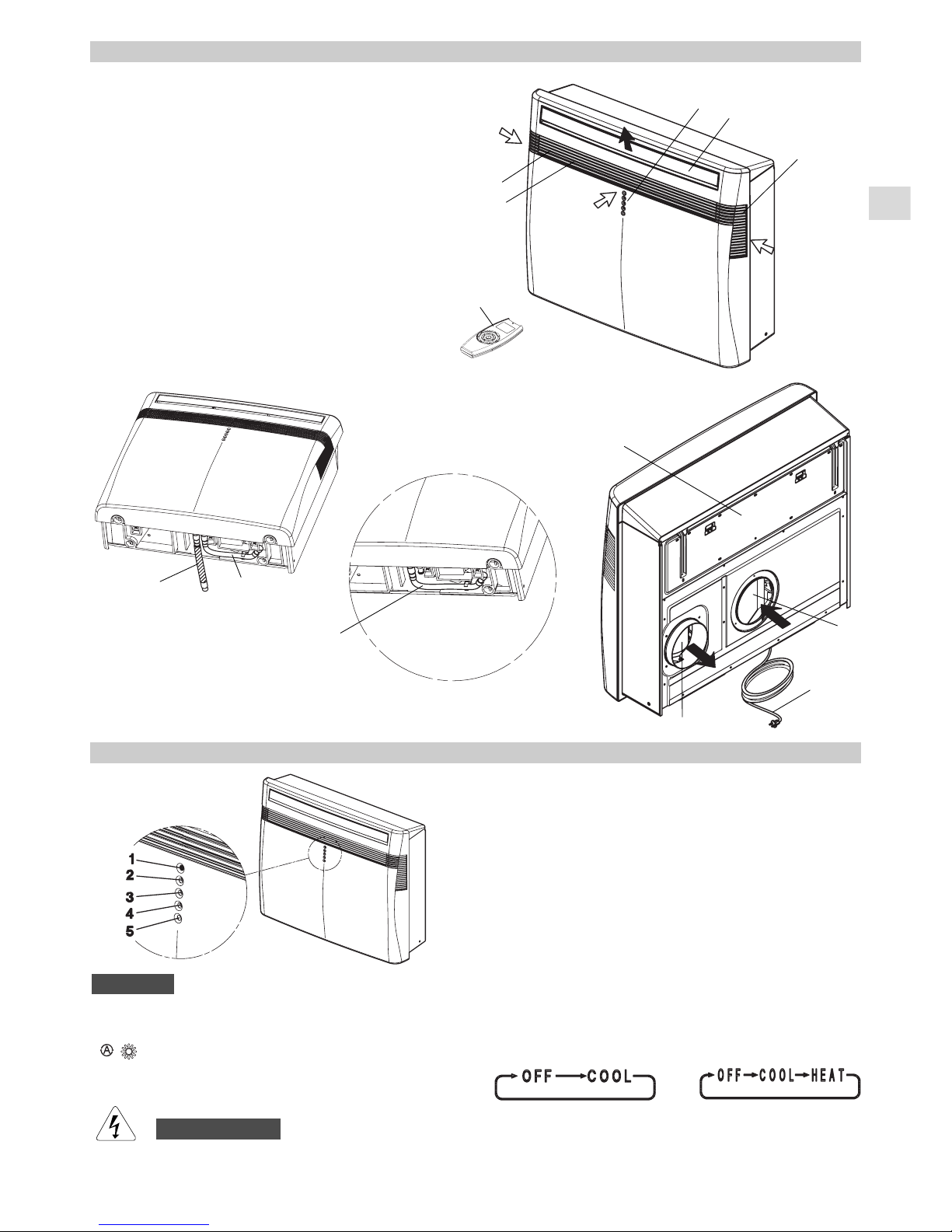 1
2
3
4
5

OFF → COOL

OFF → COOL → HEAT