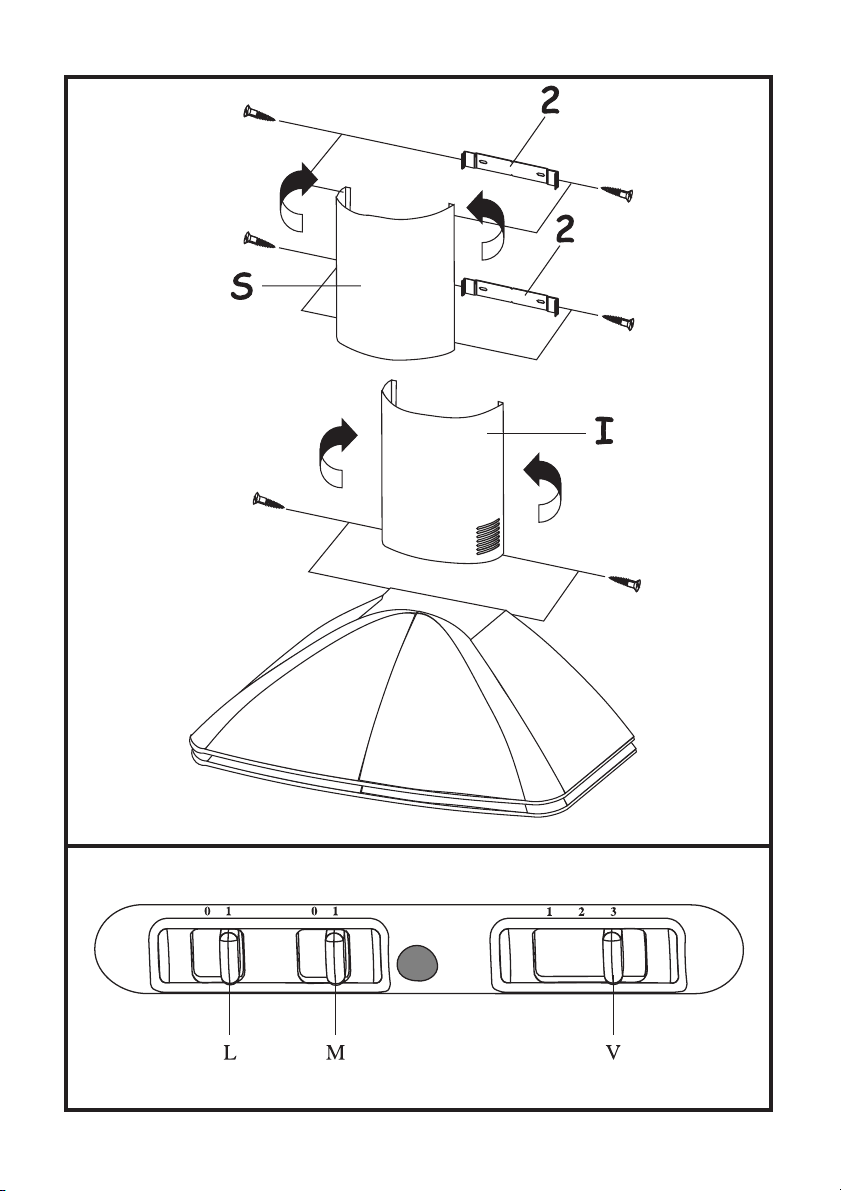 2
2
S
I
0 1
0 1
1 2 3
L
M
V