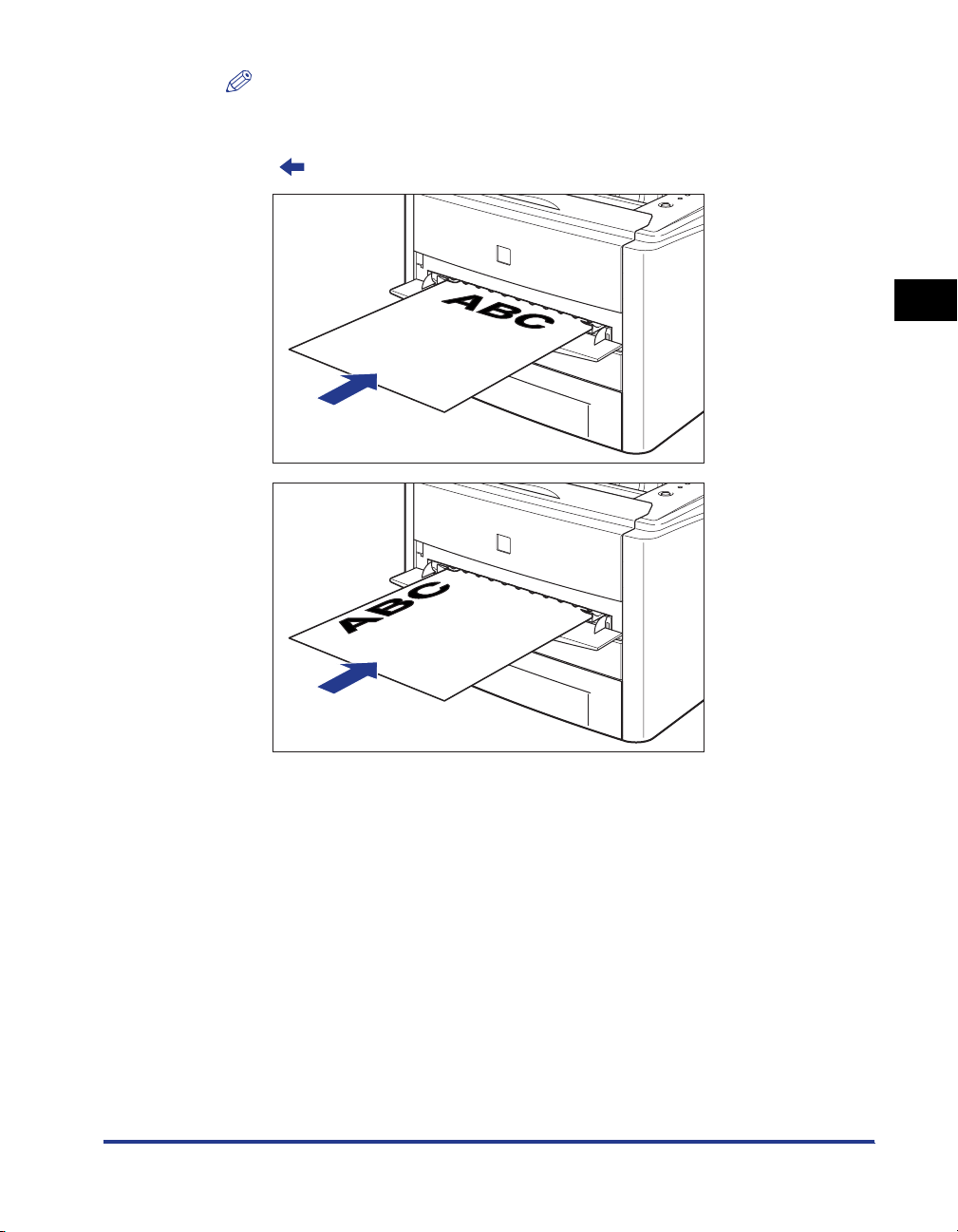 ABC

ABC