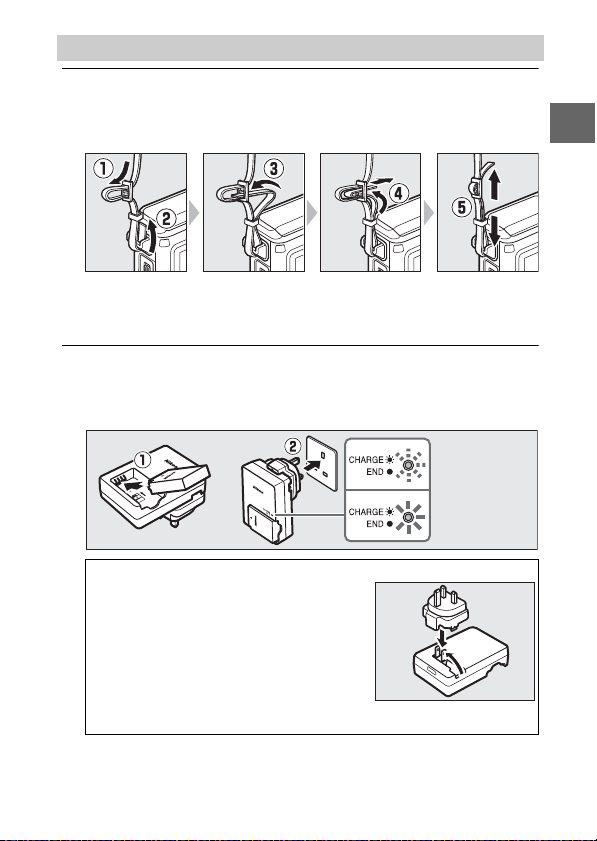 ①
②
③
④
⑤

①
②
CHARGE
END
CHARGE
END