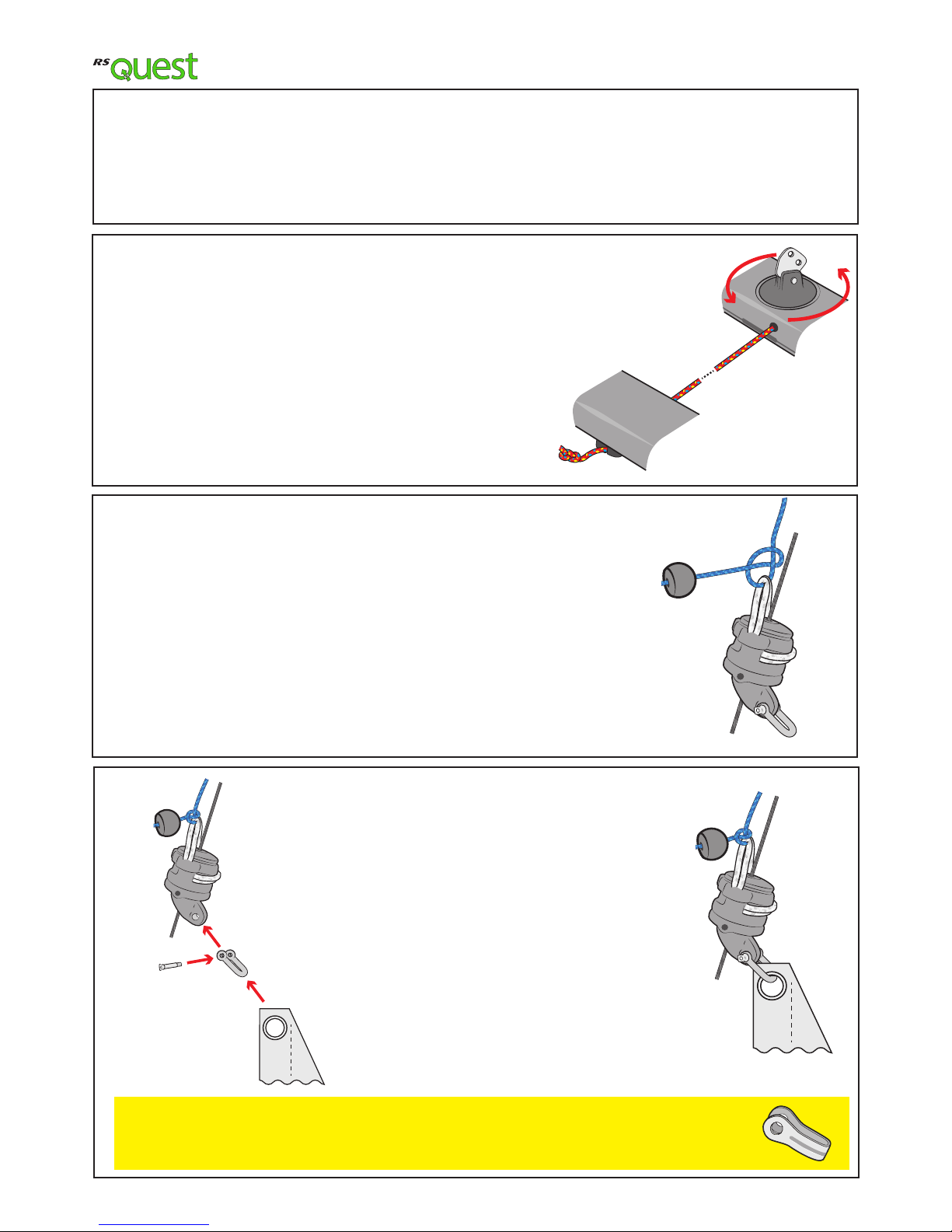 RS Quest