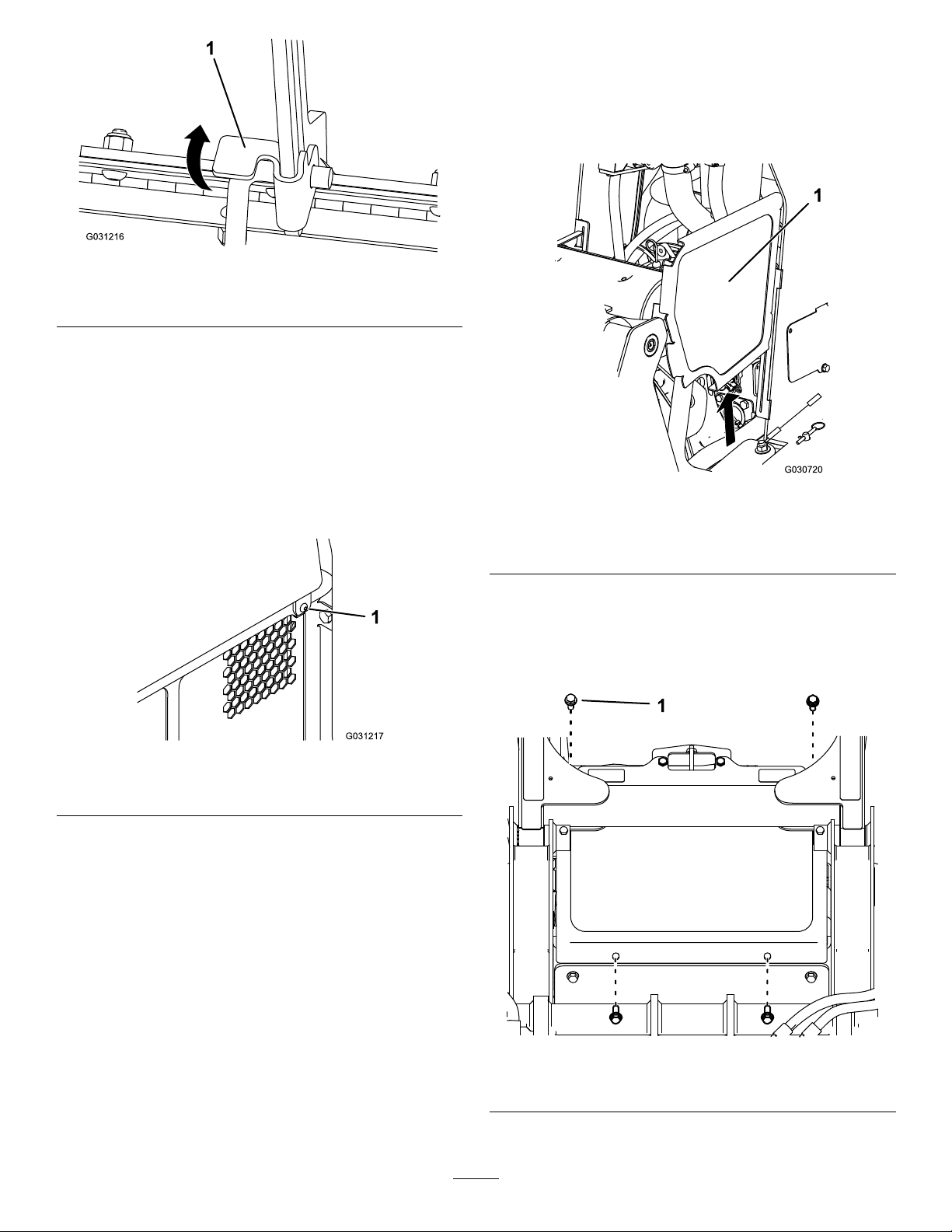 1

G031216

1

G031217

1

G030720

1