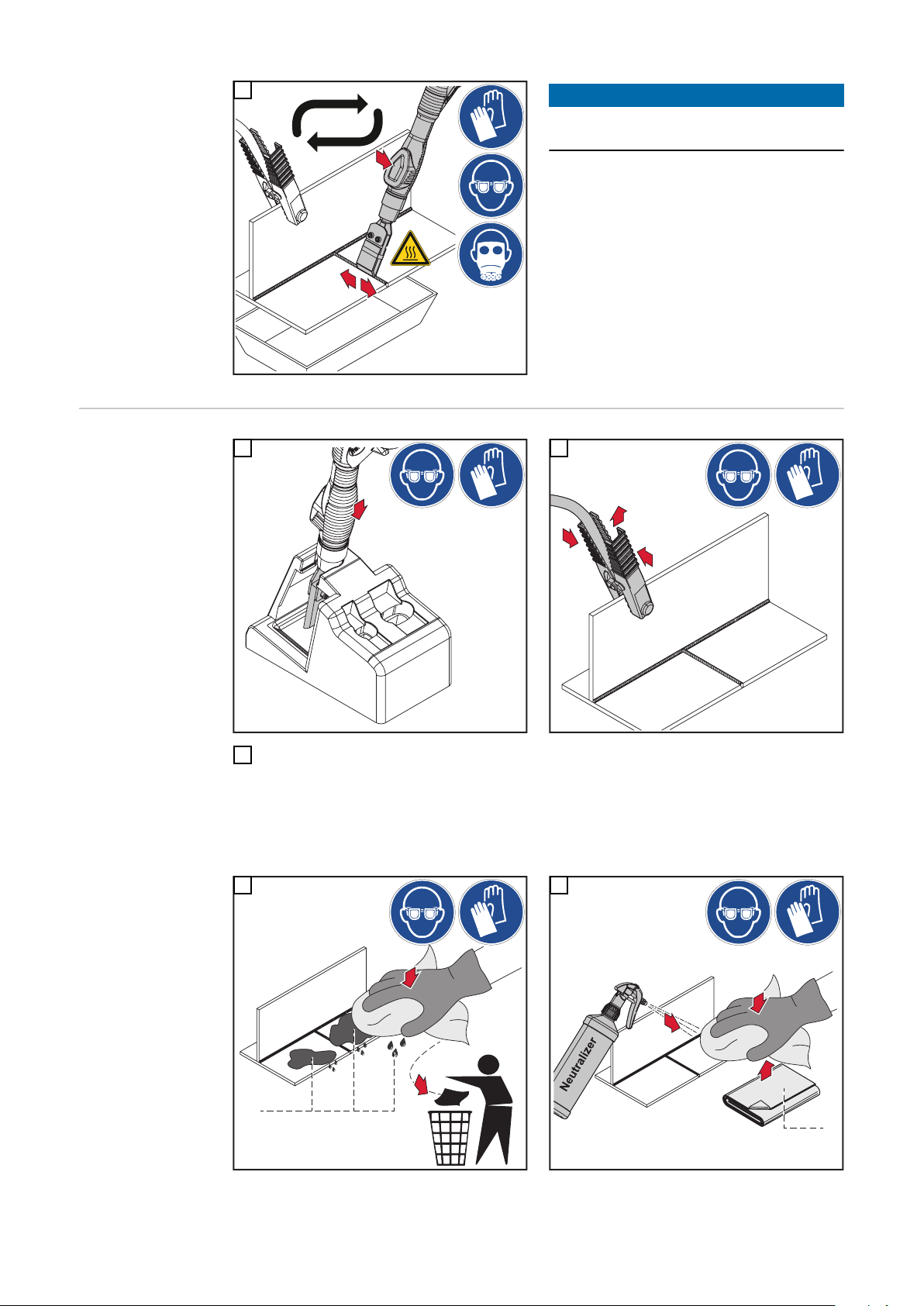 Neutralizer