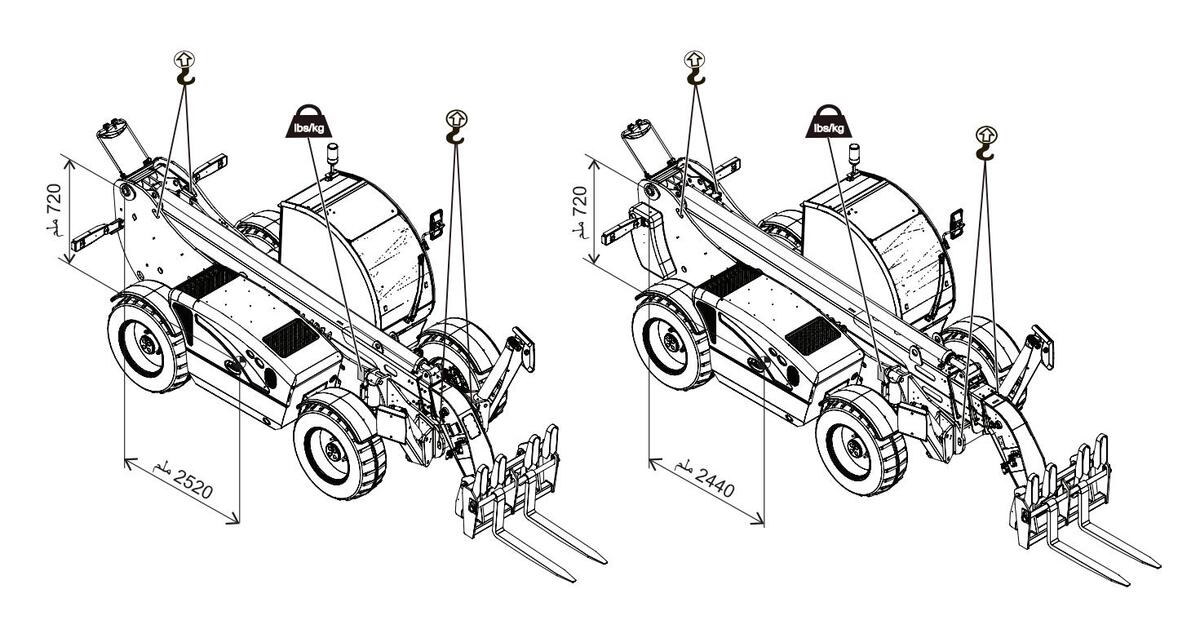 lbs/kg

720 ملم

2520 ملم

lbs/kg

720 ملم

2440 ملم