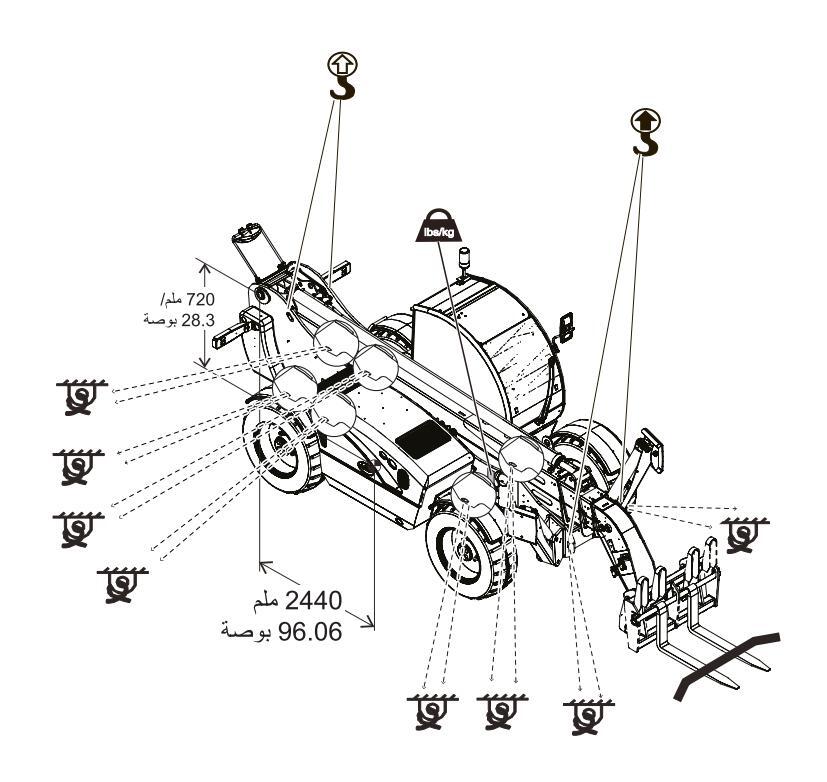 lbs/kg

720 ملم/
28.3 بوصة

2440 ملم
96.06 بوصة