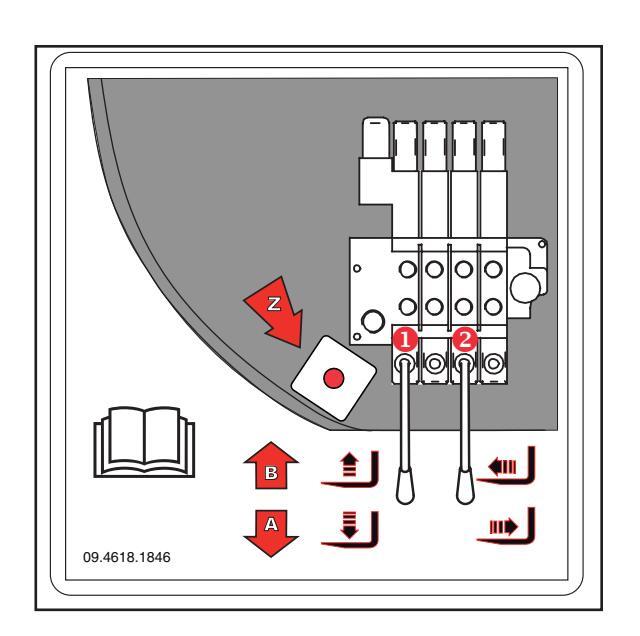 Z

1

2

B

A

09.4618.1846