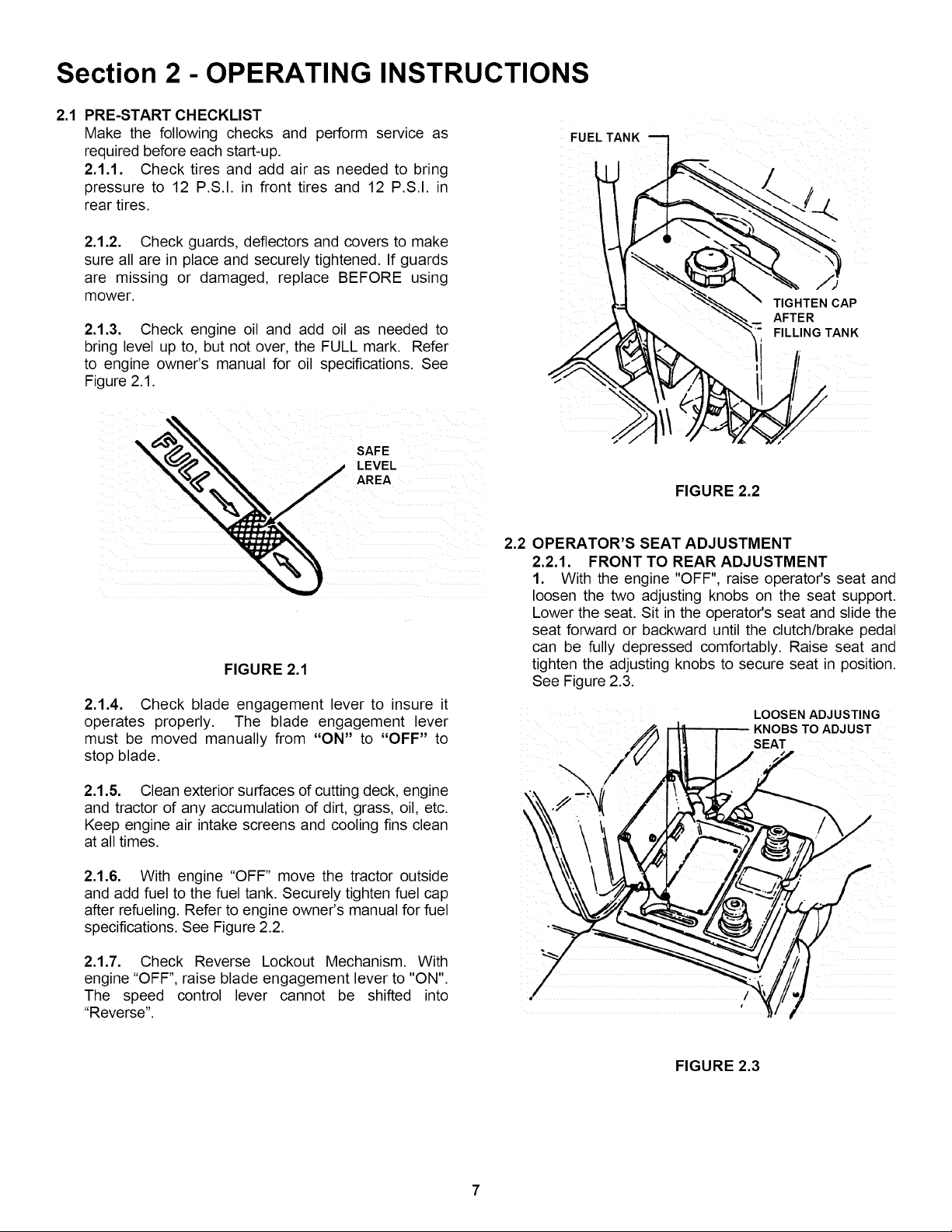 Section 2 - OPERATING INSTRUCTIONS

2.1 PRE-START CHECKLIST
Make the following checks and perform service as required before each start-up.

2.1.1. Check tires and add air as needed to bring pressure to 12 P.S.I. in front tires and 12 P.S.I. in rear tires.

2.1.2. Check guards, deflectors and covers to make sure all are in place and securely tightened. If guards are missing or damaged, replace BEFORE using mower.

2.1.3. Check engine oil and add oil as needed to bring level up to, but not over, the FULL mark. Refer to engine owner's manual for oil specifications. See Figure 2.1.

FULL

SAFE LEVEL AREA

FIGURE 2.1

2.1.4. Check blade engagement lever to insure it operates properly. The blade engagement lever must be moved manually from "ON" to "OFF" to stop blade.

2.1.5. Clean exterior surfaces of cutting deck, engine and tractor of any accumulation of dirt, grass, oil, etc. Keep engine air intake screens and cooling fins clean at all times.

2.1.6. With engine "OFF" move the tractor outside and add fuel to the fuel tank. Securely tighten fuel cap after refueling. Refer to engine owner's manual for fuel specifications. See Figure 2.2.

2.1.7. Check Reverse Lockout Mechanism. With engine "OFF", raise blade engagement lever to "ON". The speed control lever cannot be shifted into "Reverse".

FUEL TANK

TIGHTEN CAP AFTER FILLING TANK

FIGURE 2.2

2.2 OPERATOR'S SEAT ADJUSTMENT
2.2.1. FRONT TO REAR ADJUSTMENT
1. With the engine "OFF", raise operator's seat and loosen the two adjusting knobs on the seat support. Lower the seat. Sit in the operator's seat and slide the seat forward or backward until the clutch/brake pedal can be fully depressed comfortably. Raise seat and tighten the adjusting knobs to secure seat in position. See Figure 2.3.

LOOSEN ADJUSTING KNOBS TO ADJUST SEAT

FIGURE 2.3

7