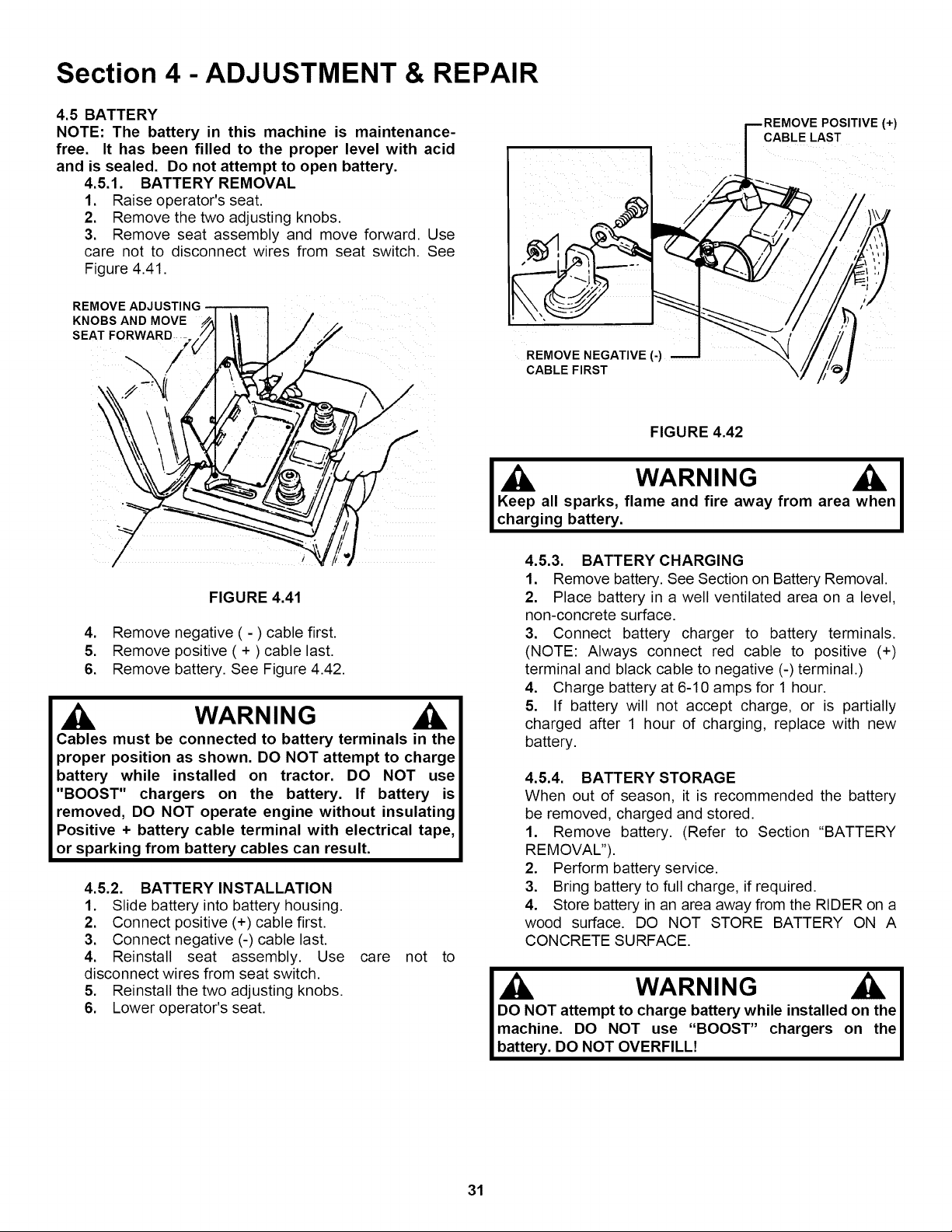 Section 4 - ADJUSTMENT & REPAIR

4.5 BATTERY
NOTE: The battery in this machine is maintenance-free. It has been filled to the proper level with acid and is sealed. Do not attempt to open battery.

4.5.1. BATTERY REMOVAL
1. Raise operator's seat.
2. Remove the two adjusting knobs.
3. Remove seat assembly and move forward. Use care not to disconnect wires from seat switch. See Figure 4.41.

REMOVE ADJUSTING KNOBS AND MOVE SEAT FORWARD

FIGURE 4.41

4. Remove negative ( - ) cable first.
5. Remove positive ( + ) cable last.
6. Remove battery. See Figure 4.42.

WARNING
Cables must be connected to battery terminals in the proper position as shown. DO NOT attempt to charge battery while installed on tractor. DO NOT use "BOOST" chargers on the battery. If battery is removed, DO NOT operate engine without insulating Positive + battery cable terminal with electrical tape, or sparking from battery cables can result.

4.5.2. BATTERY INSTALLATION
1. Slide battery into battery housing.
2. Connect positive (+) cable first.
3. Connect negative (-) cable last.
4. Reinstall seat assembly. Use care not to disconnect wires from seat switch.
5. Reinstall the two adjusting knobs.
6. Lower operator's seat.

REMOVE POSITIVE (+) CABLE LAST

REMOVE NEGATIVE (-) CABLE FIRST

FIGURE 4.42

WARNING
Keep all sparks, flame and fire away from area when charging battery.

4.5.3. BATTERY CHARGING
1. Remove battery. See Section on Battery Removal.
2. Place battery in a well ventilated area on a level, non-concrete surface.
3. Connect battery charger to battery terminals. (NOTE: Always connect red cable to positive (+) terminal and black cable to negative (-) terminal.)
4. Charge battery at 6-10 amps for 1 hour.
5. If battery will not accept charge, or is partially charged after 1 hour of charging, replace with new battery.

4.5.4. BATTERY STORAGE
When out of season, it is recommended the battery be removed, charged and stored.
1. Remove battery. (Refer to Section "BATTERY REMOVAL").
2. Perform battery service.
3. Bring battery to full charge, if required.
4. Store battery in an area away from the RIDER on a wood surface. DO NOT STORE BATTERY ON A CONCRETE SURFACE.

WARNING
DO NOT attempt to charge battery while installed on the machine. DO NOT use "BOOST" chargers on the battery. DO NOT OVERFILL!

31