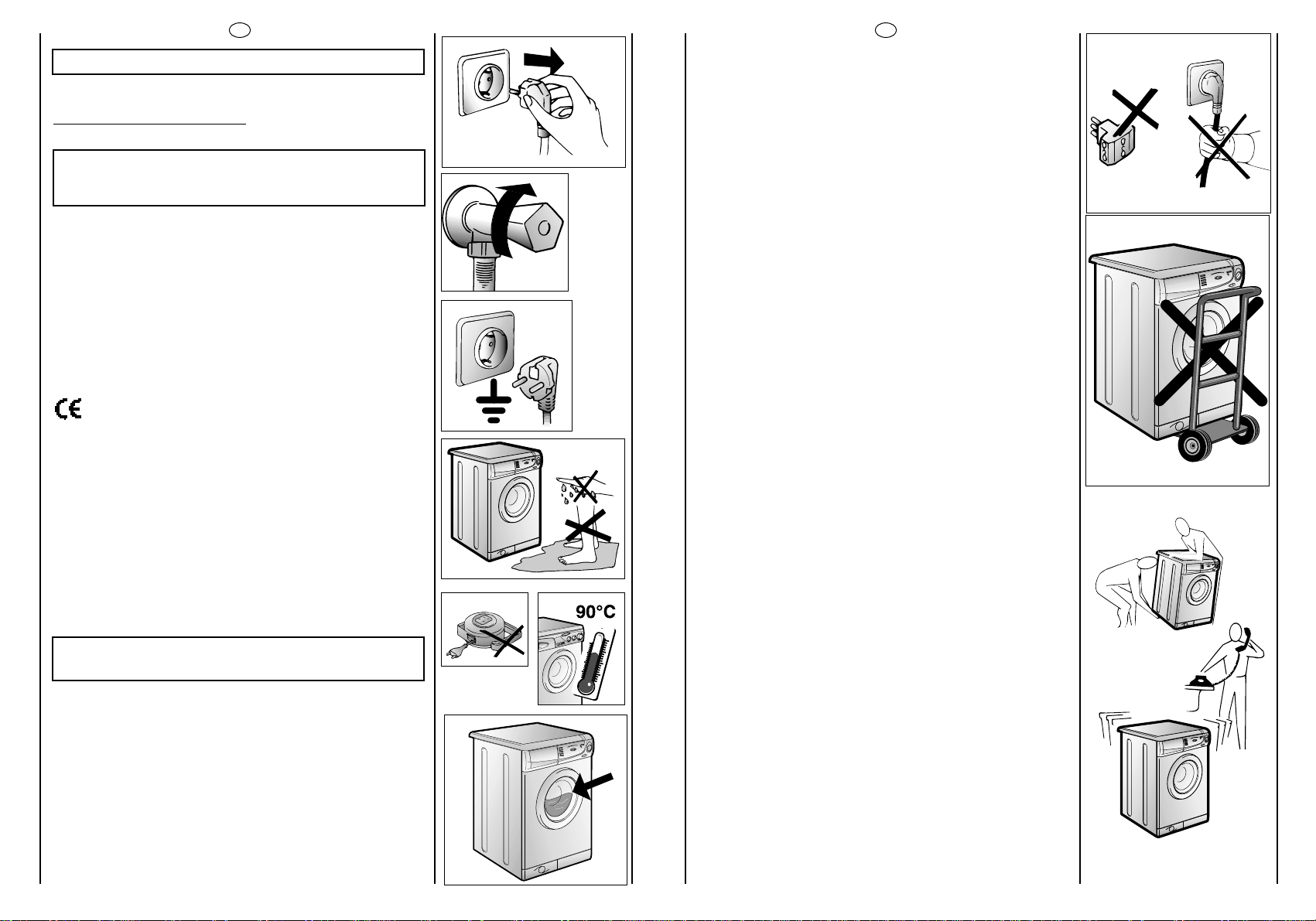 90°C